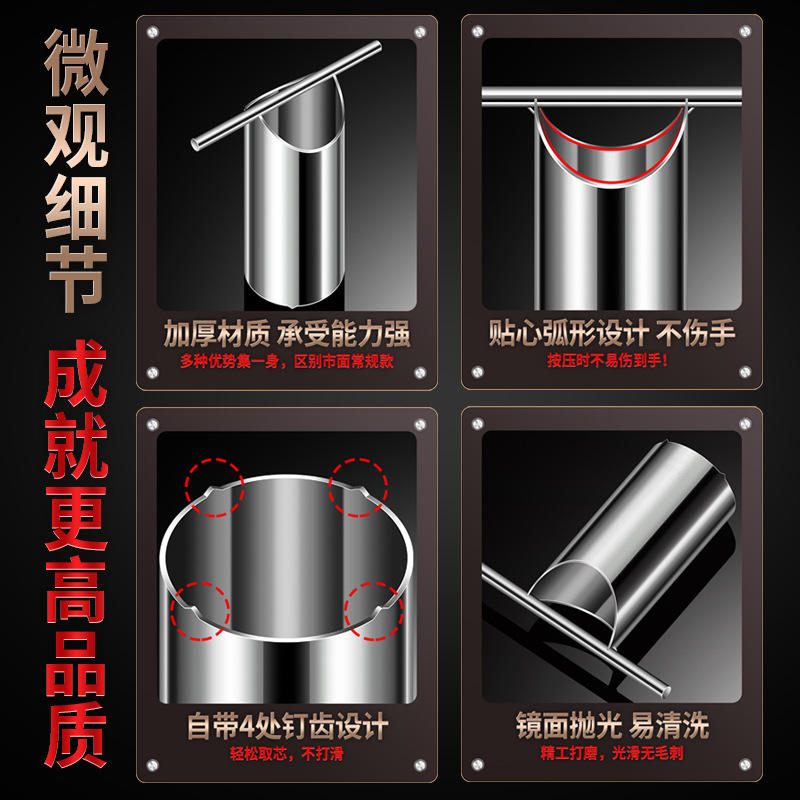 微观细节

成就更高品质

加厚材质 承受能力强
多种优势集一身，区别市面常规款

贴心弧形设计 不伤手
按压时不易伤到手！

自带4处钉齿设计
轻松取芯，不打滑

镜面抛光 易清洗
精工打磨，光滑无毛刺