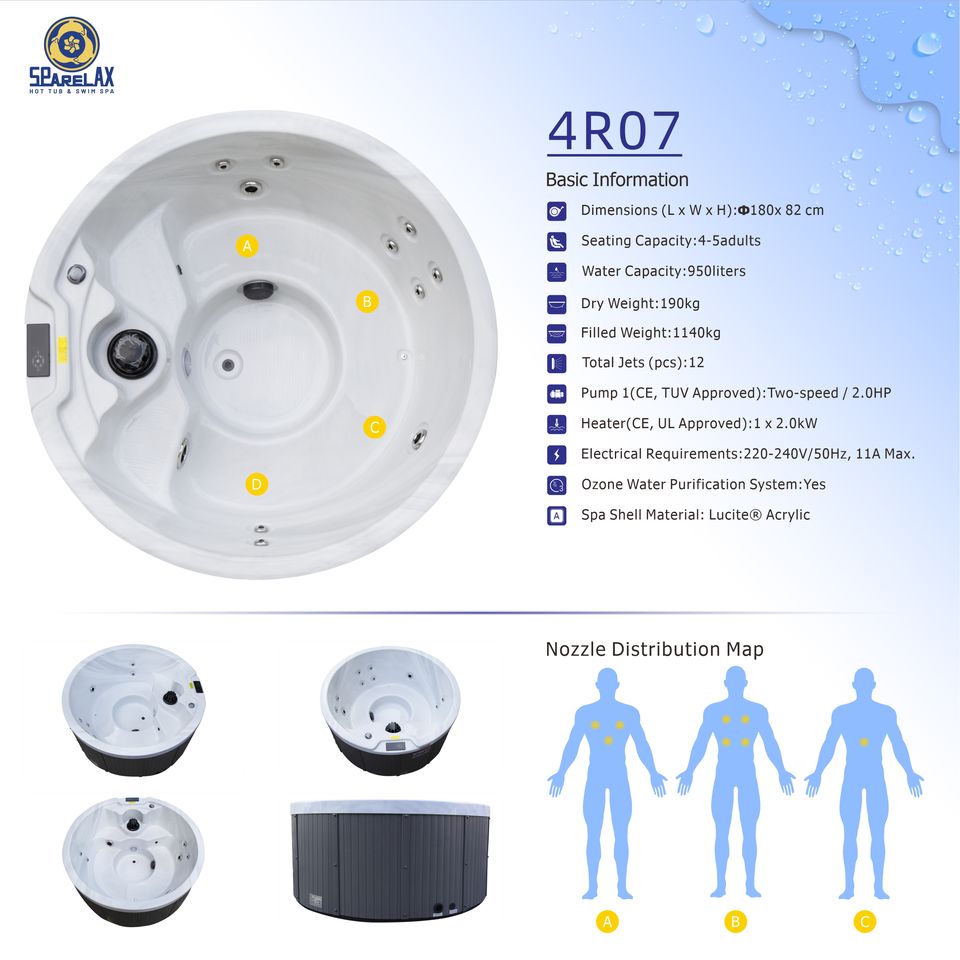 SPARELAX
HOT TUB & SWIM SPA

A
B
C
D

4R07

Basic Information

Dimensions (L x W x H):Φ180x 82 cm

Seating Capacity:4-5adults

Water Capacity:950liters

Dry Weight:190kg

Filled Weight:1140kg

Total Jets (pcs):12

Pump 1(CE, TUV Approved):Two-speed / 2.0HP

Heater(CE, UL Approved):1 x 2.0kW

Electrical Requirements:220-240V/50Hz, 11A Max.

Ozone Water Purification System:Yes

Spa Shell Material: Lucite® Acrylic

Nozzle Distribution Map

A
B
C