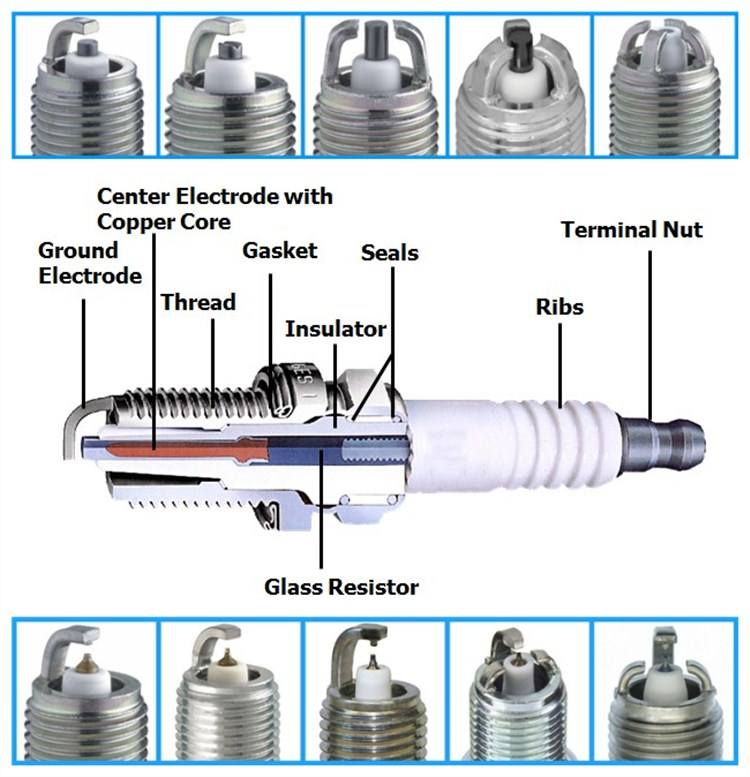 Center Electrode with Copper Core

Ground Electrode

Gasket

Seals

Terminal Nut

Thread

Insulator

Ribs

Glass Resistor