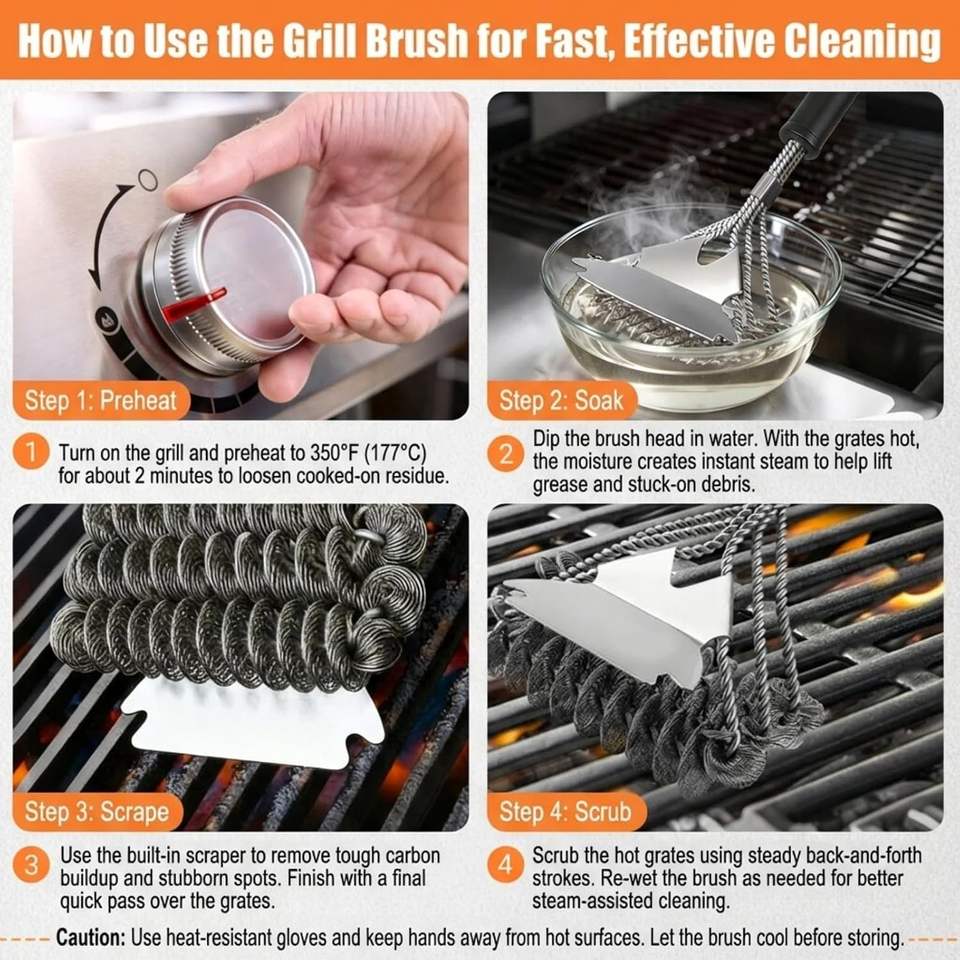 How to Use the Grill Brush for Fast, Effective Cleaning

Step 1: Preheat

1 Turn on the grill and preheat to 350°F (177°C) for about 2 minutes to loosen cooked-on residue.

Step 2: Soak

2 Dip the brush head in water. With the grates hot, the moisture creates instant steam to help lift grease and stuck-on debris.

Step 3: Scrape

3 Use the built-in scraper to remove tough carbon buildup and stubborn spots. Finish with a final quick pass over the grates.

Step 4: Scrub

4 Scrub the hot grates using steady back-and-forth strokes. Re-wet the brush as needed for better steam-assisted cleaning.

Caution: Use heat-resistant gloves and keep hands away from hot surfaces. Let the brush cool before storing.