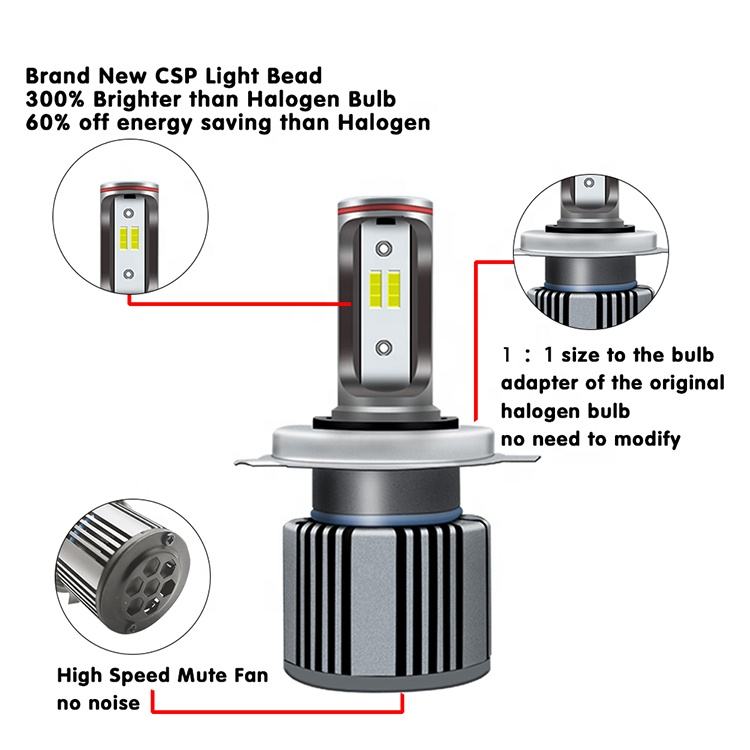 Brand New CSP Light Bead
300% Brighter than Halogen Bulb
60% off energy saving than Halogen

1 : 1 size to the bulb adapter of the original halogen bulb
no need to modify

High Speed Mute Fan
no noise