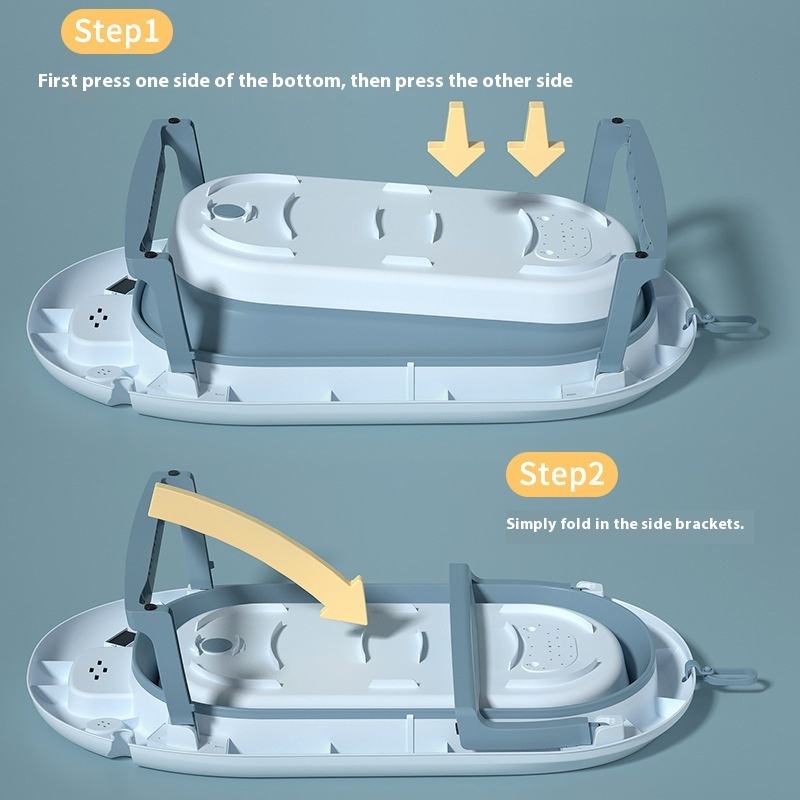 Step1

First press one side of the bottom, then press the other side

Step2

Simply fold in the side brackets.