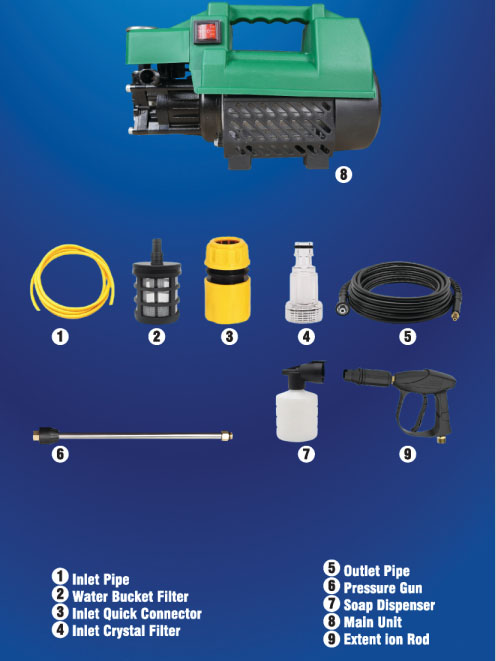 8

1 2 3 4 5

6 7 9

1 Inlet Pipe
2 Water Bucket Filter
3 Inlet Quick Connector
4 Inlet Crystal Filter

5 Outlet Pipe
6 Pressure Gun
7 Soap Dispenser
8 Main Unit
9 Extent ion Rod