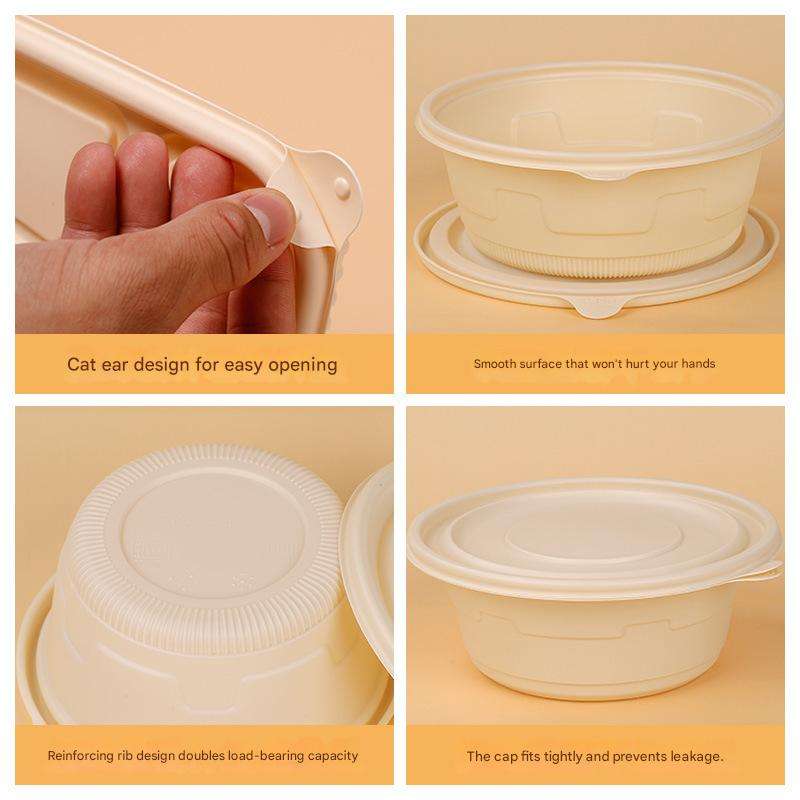 Cat ear design for easy opening

Smooth surface that won't hurt your hands

Reinforcing rib design doubles load-bearing capacity

The cap fits tightly and prevents leakage.