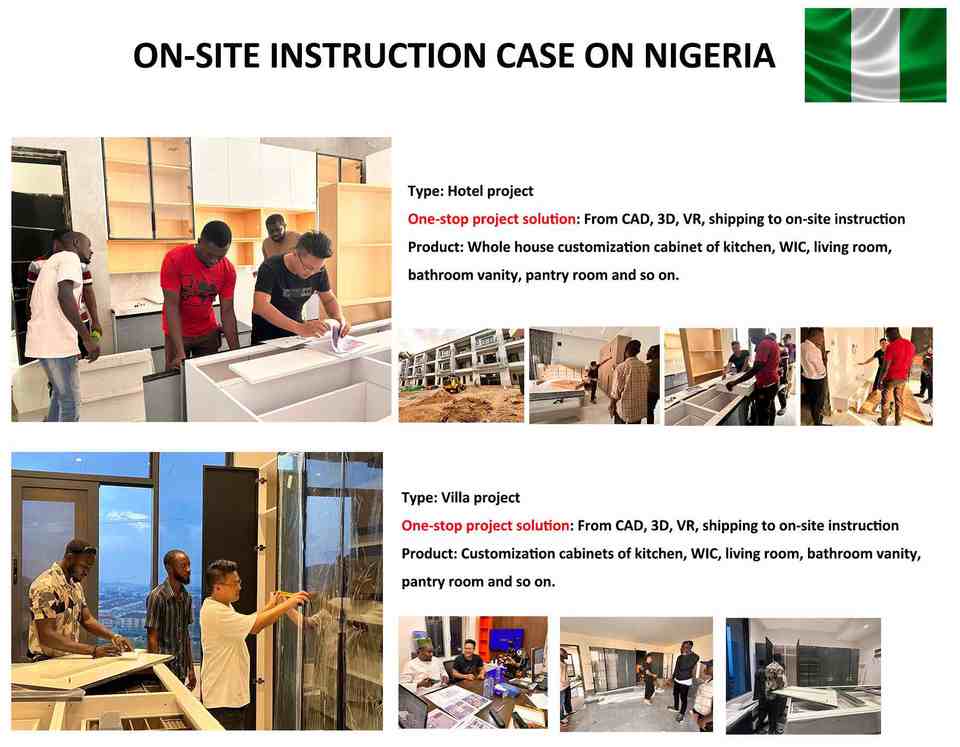 ON-SITE INSTRUCTION CASE ON NIGERIA

Type: Hotel project
One-stop project solution: From CAD, 3D, VR, shipping to on-site instruction
Product: Whole house customization cabinet of kitchen, WIC, living room, bathroom vanity, pantry room and so on.

Type: Villa project
One-stop project solution: From CAD, 3D, VR, shipping to on-site instruction
Product: Customization cabinets of kitchen, WIC, living room, bathroom vanity, pantry room and so on.