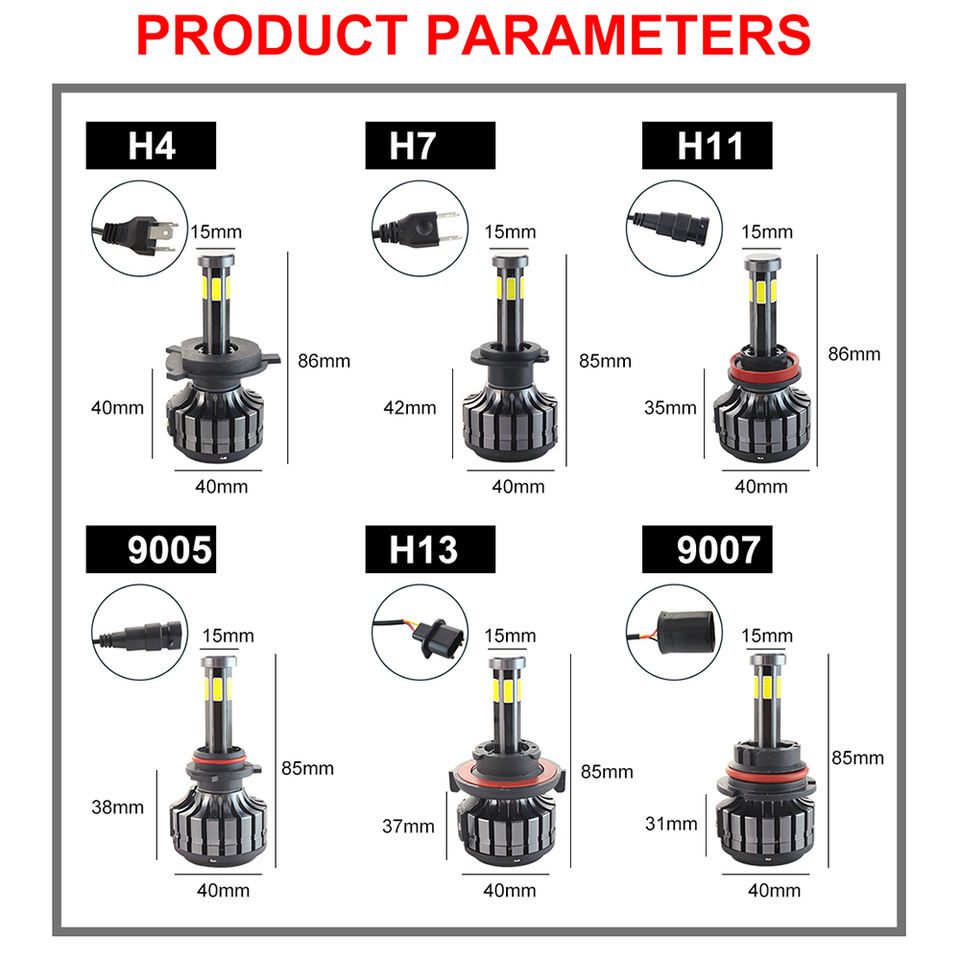 PRODUCT PARAMETERS

H4

15mm

86mm

40mm

40mm

H7

15mm

85mm

42mm

40mm

H11

15mm

86mm

35mm

40mm

9005

15mm

85mm

38mm

40mm

H13

15mm

85mm

37mm

40mm

9007

15mm

85mm

31mm

40mm