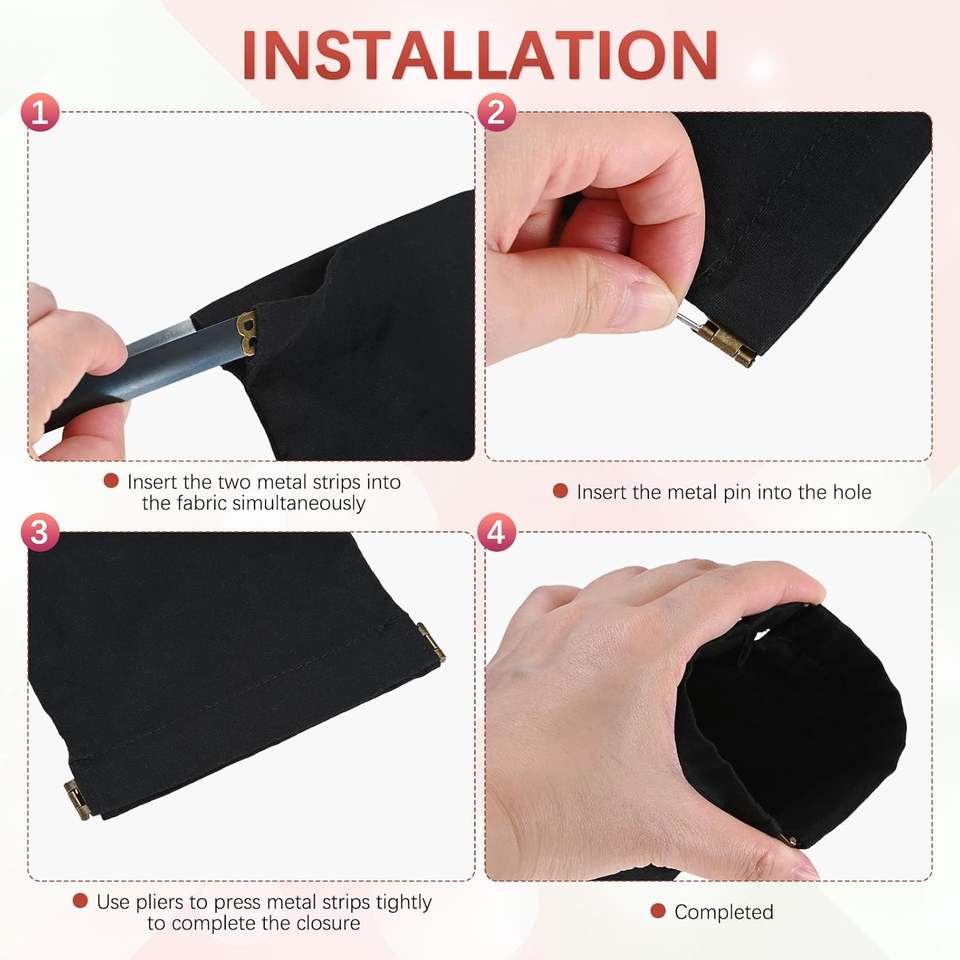 INSTALLATION

1

Insert the two metal strips into the fabric simultaneously

2

Insert the metal pin into the hole

3

Use pliers to press metal strips tightly to complete the closure

4

Completed