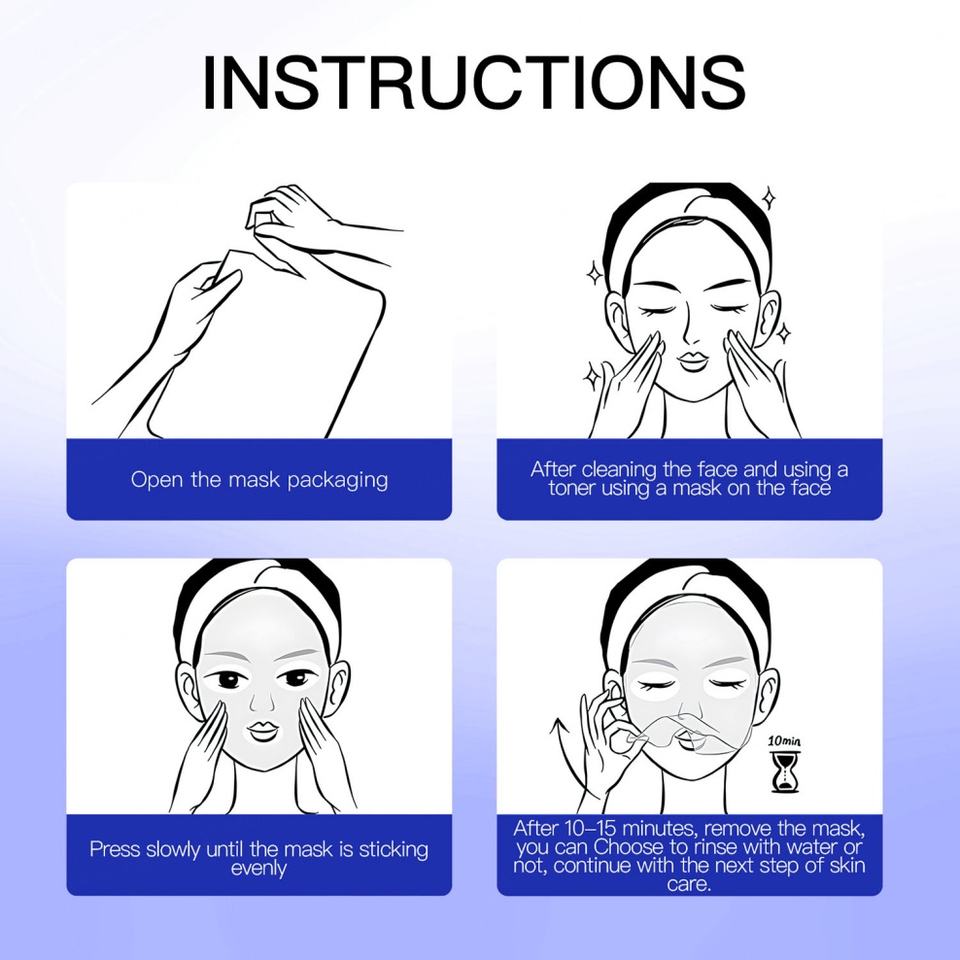 INSTRUCTIONS

Open the mask packaging

After cleaning the face and using a toner using a mask on the face

Press slowly until the mask is sticking evenly

10min

After 10–15 minutes, remove the mask, you can Choose to rinse with water or not, continue with the next step of skin care.