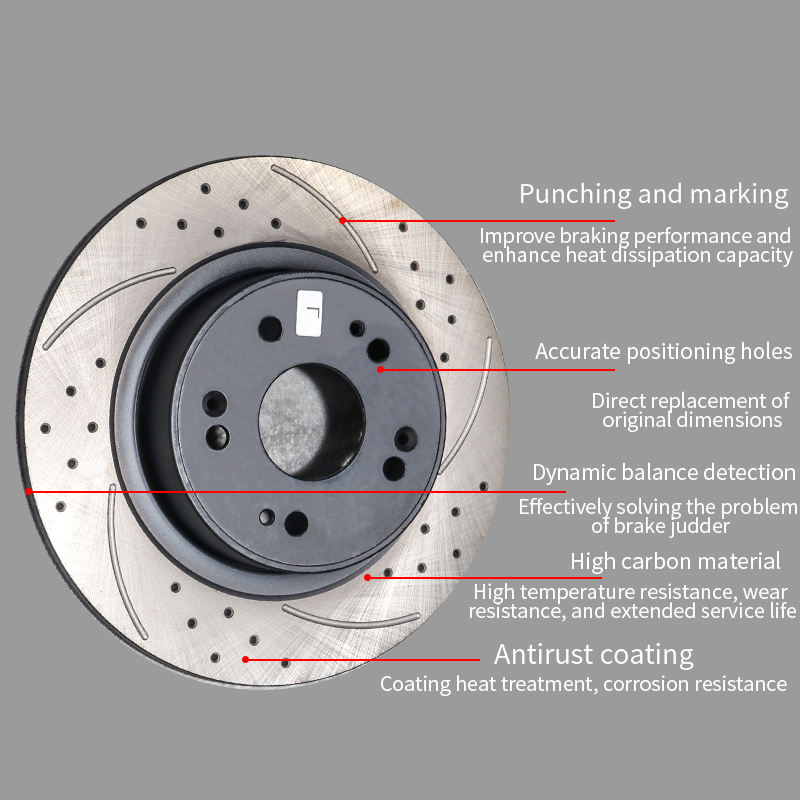 L

Punching and marking
Improve braking performance and enhance heat dissipation capacity

Accurate positioning holes

Direct replacement of original dimensions

Dynamic balance detection
Effectively solving the problem of brake judder

High carbon material
High temperature resistance, wear resistance, and extended service life

Antirust coating
Coating heat treatment, corrosion resistance