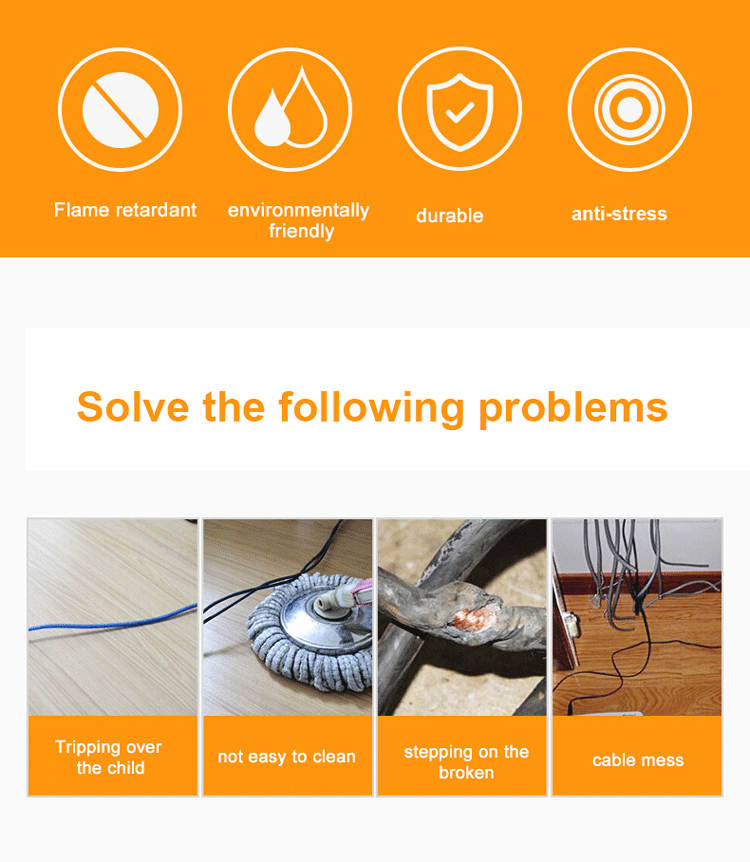 Flame retardant

environmentally friendly

durable

anti-stress

Solve the following problems

Tripping over the child

not easy to clean

stepping on the broken

cable mess