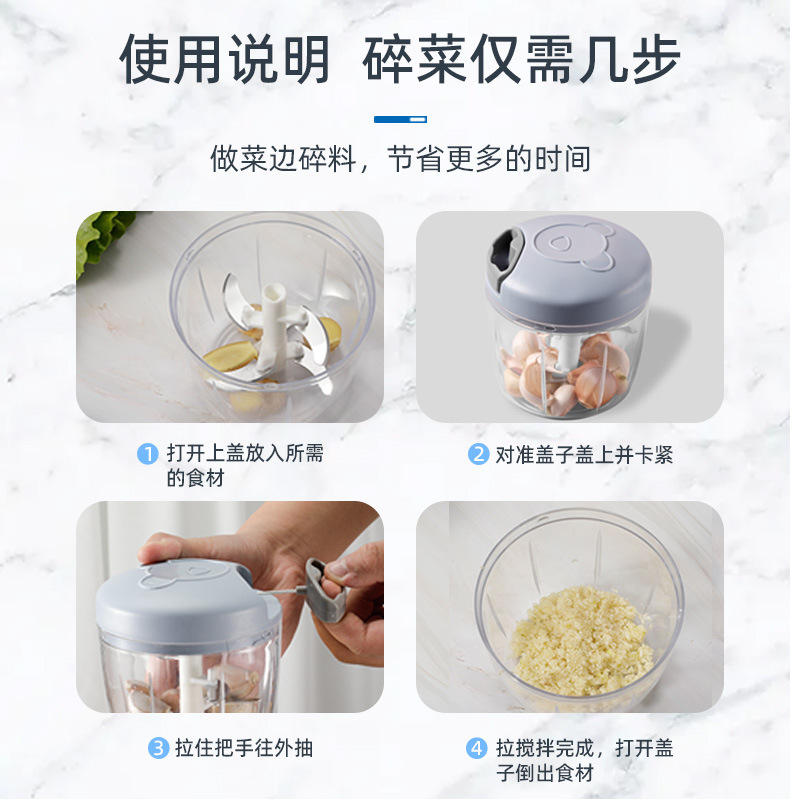 使用说明 碎菜仅需几步

做菜边碎料，节省更多的时间

1 打开上盖放入所需的食材

2 对准盖子盖上并卡紧

3 拉住把手往外抽

4 拉搅拌完成，打开盖子倒出食材