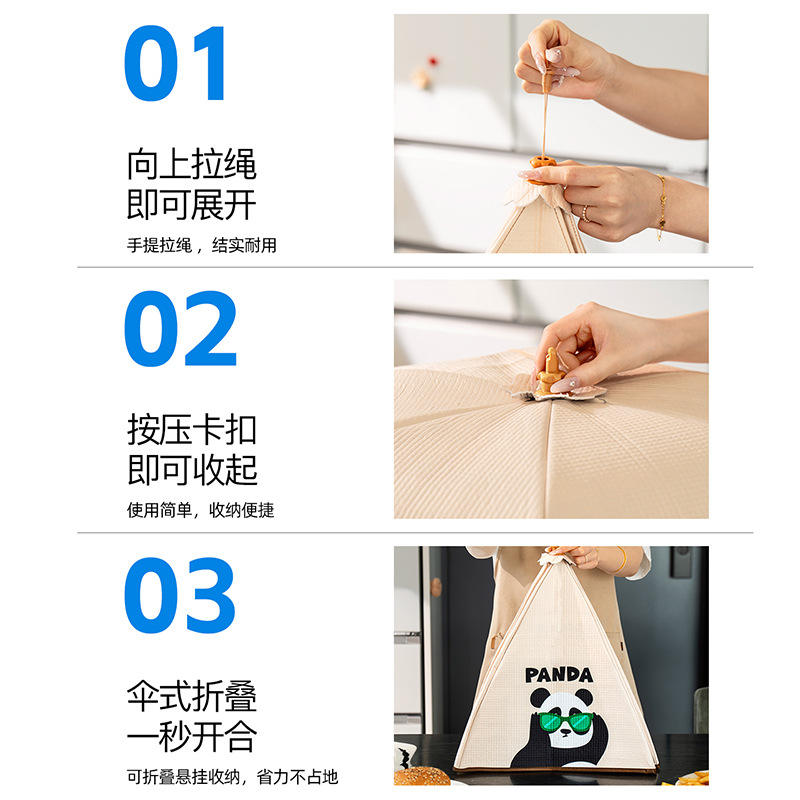 01

向上拉绳
即可展开

手提拉绳，结实耐用

02

按压卡扣
即可收起

使用简单，收纳便捷

03

伞式折叠
一秒开合

可折叠悬挂收纳，省力不占地

PANDA