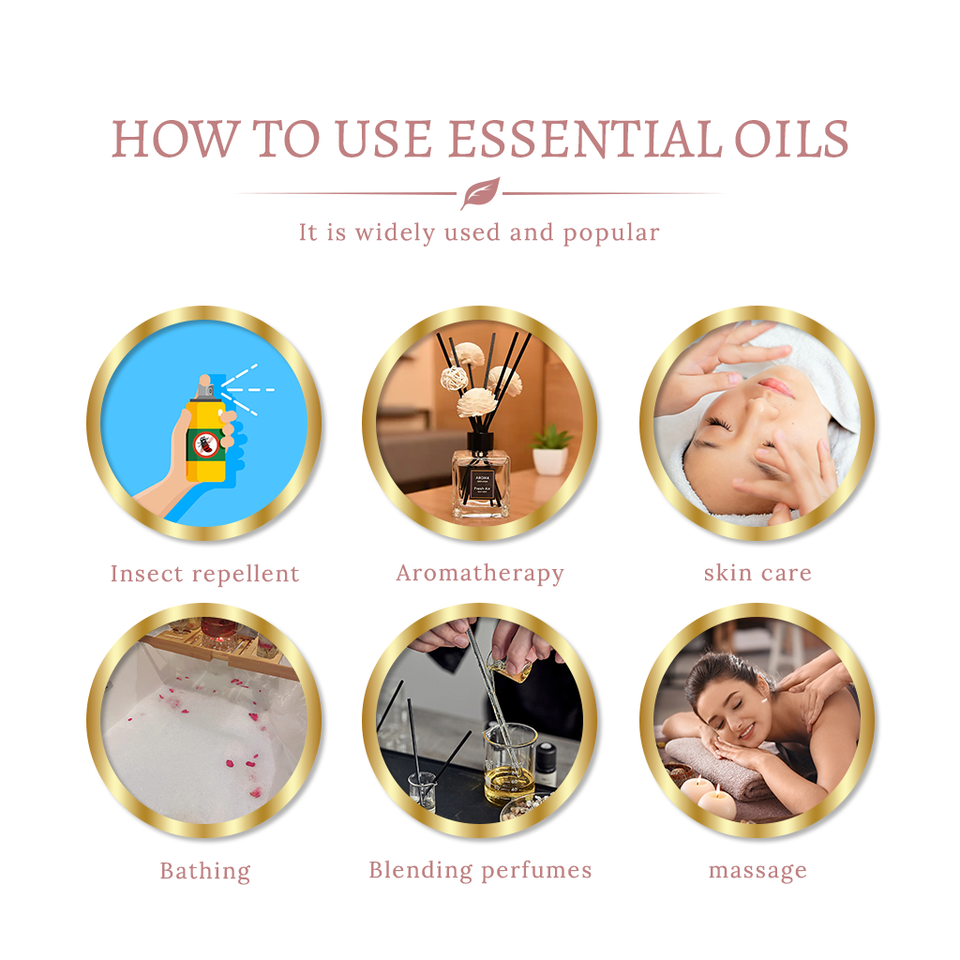 HOW TO USE ESSENTIAL OILS

It is widely used and popular

AROMA
Fresh Air

Insect repellent

Aromatherapy

skin care

Bathing

Blending perfumes

massage