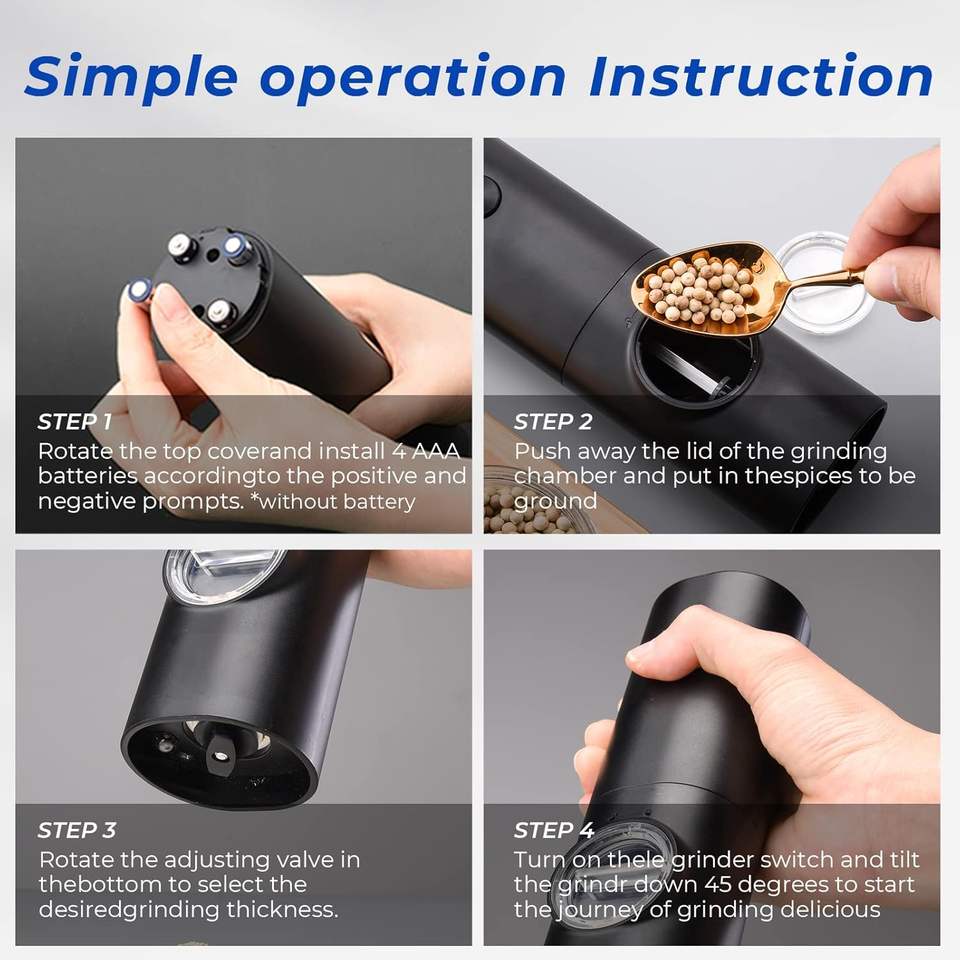 Simple operation Instruction

STEP 1
Rotate the top coverand install 4 AAA batteries accordingto the positive and negative prompts. *without battery

STEP 2
Push away the lid of the grinding chamber and put in thespices to be ground

STEP 3
Rotate the adjusting valve in thebottom to select the desiredgrinding thickness.

STEP 4
Turn on thele grinder switch and tilt the grindr down 45 degrees to start the journey of grinding delicious