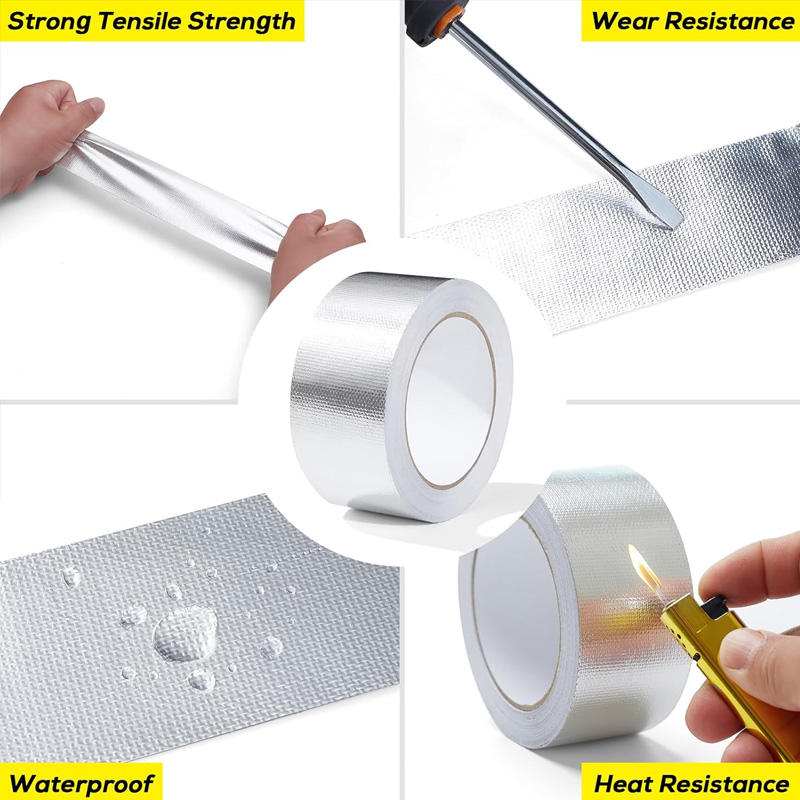 Strong Tensile Strength

Wear Resistance

Waterproof

Heat Resistance