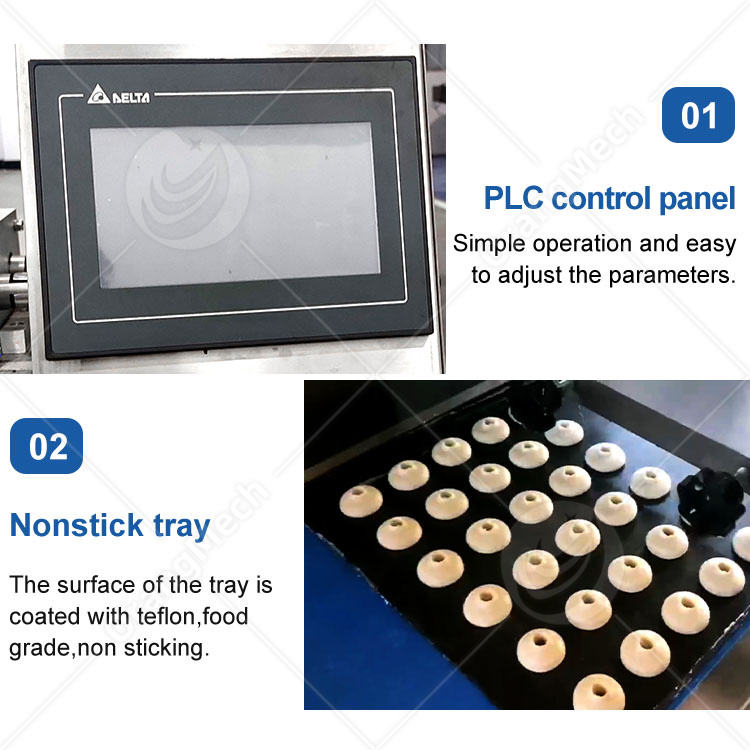 DELTA

01

PLC control panel

Simple operation and easy to adjust the parameters.

02

Nonstick tray

The surface of the tray is coated with teflon,food grade,non sticking.