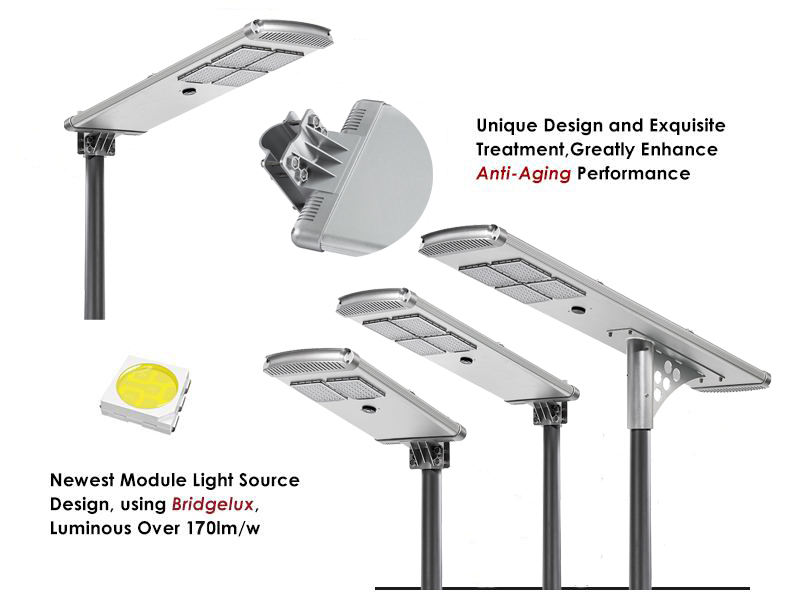 Unique Design and Exquisite Treatment,Greatly Enhance Anti-Aging Performance

Newest Module Light Source Design, using Bridgelux, Luminous Over 170lm/w