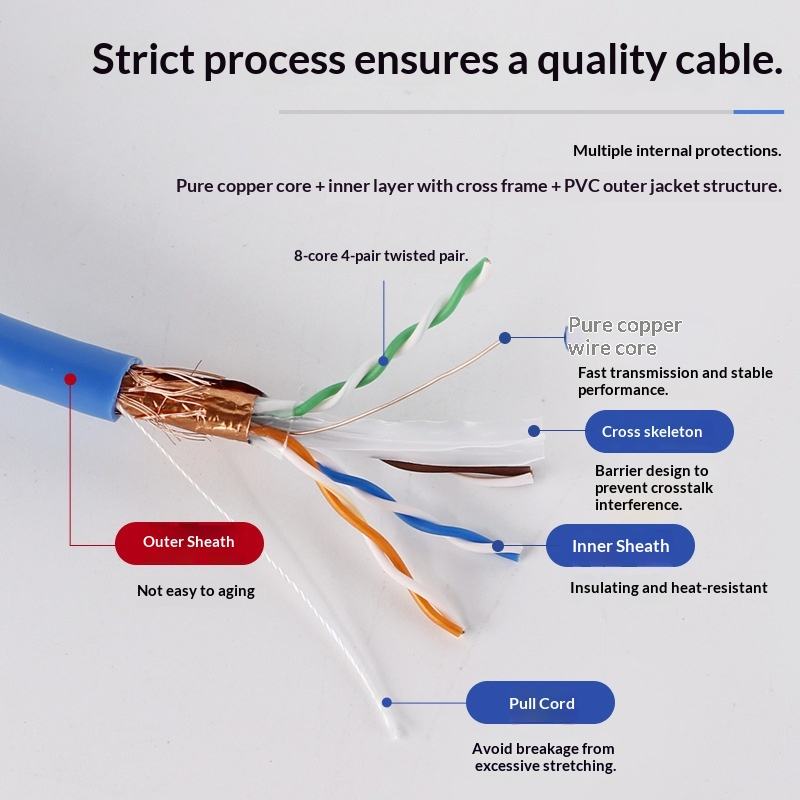 Strict process ensures a quality cable.

Multiple internal protections.

Pure copper core + inner layer with cross frame + PVC outer jacket structure.

8-core 4-pair twisted pair.

Pure copper wire core

Fast transmission and stable performance.

Cross skeleton

Barrier design to prevent crosstalk interference.

Outer Sheath

Not easy to aging

Inner Sheath

Insulating and heat-resistant

Pull Cord

Avoid breakage from excessive stretching.