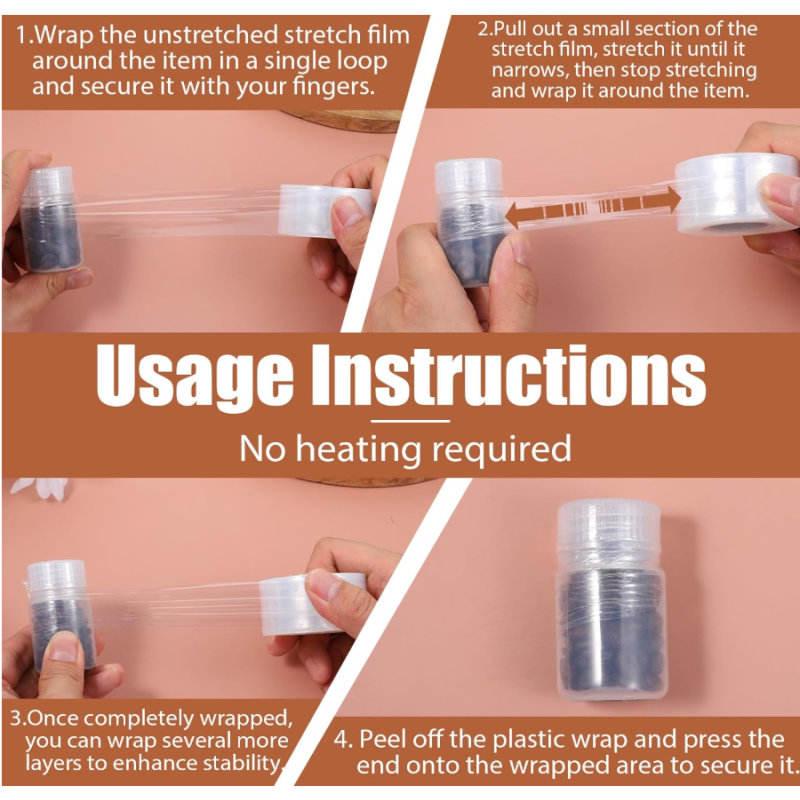 1.Wrap the unstretched stretch film around the item in a single loop and secure it with your fingers.

2.Pull out a small section of the stretch film, stretch it until it narrows, then stop stretching and wrap it around the item.

Usage Instructions

No heating required

3.Once completely wrapped, you can wrap several more layers to enhance stability.

4. Peel off the plastic wrap and press the end onto the wrapped area to secure it.