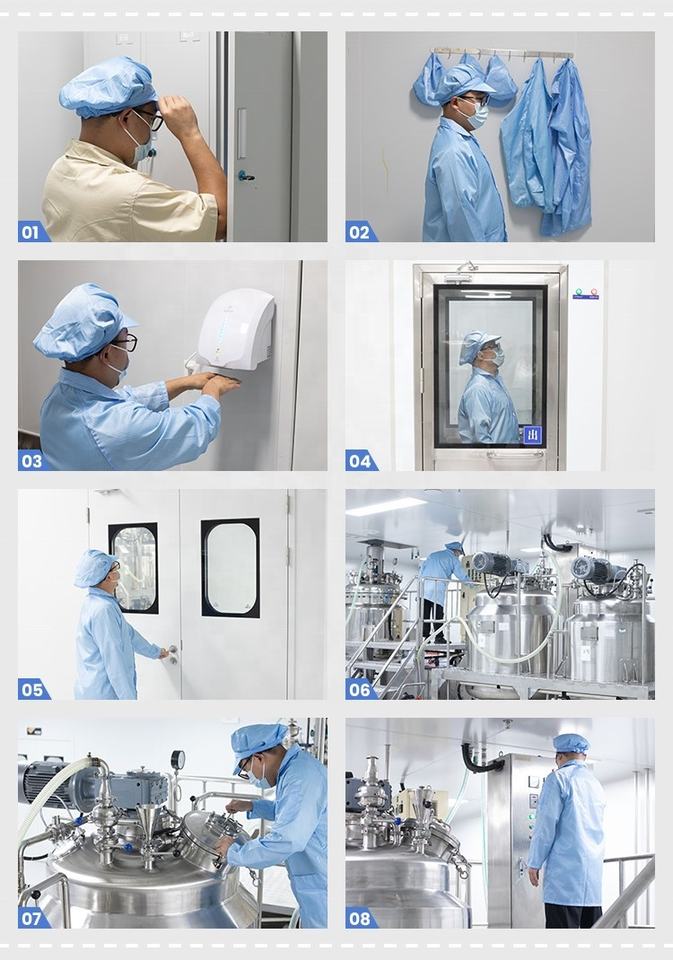 01

02

03

04

05

06

07

08