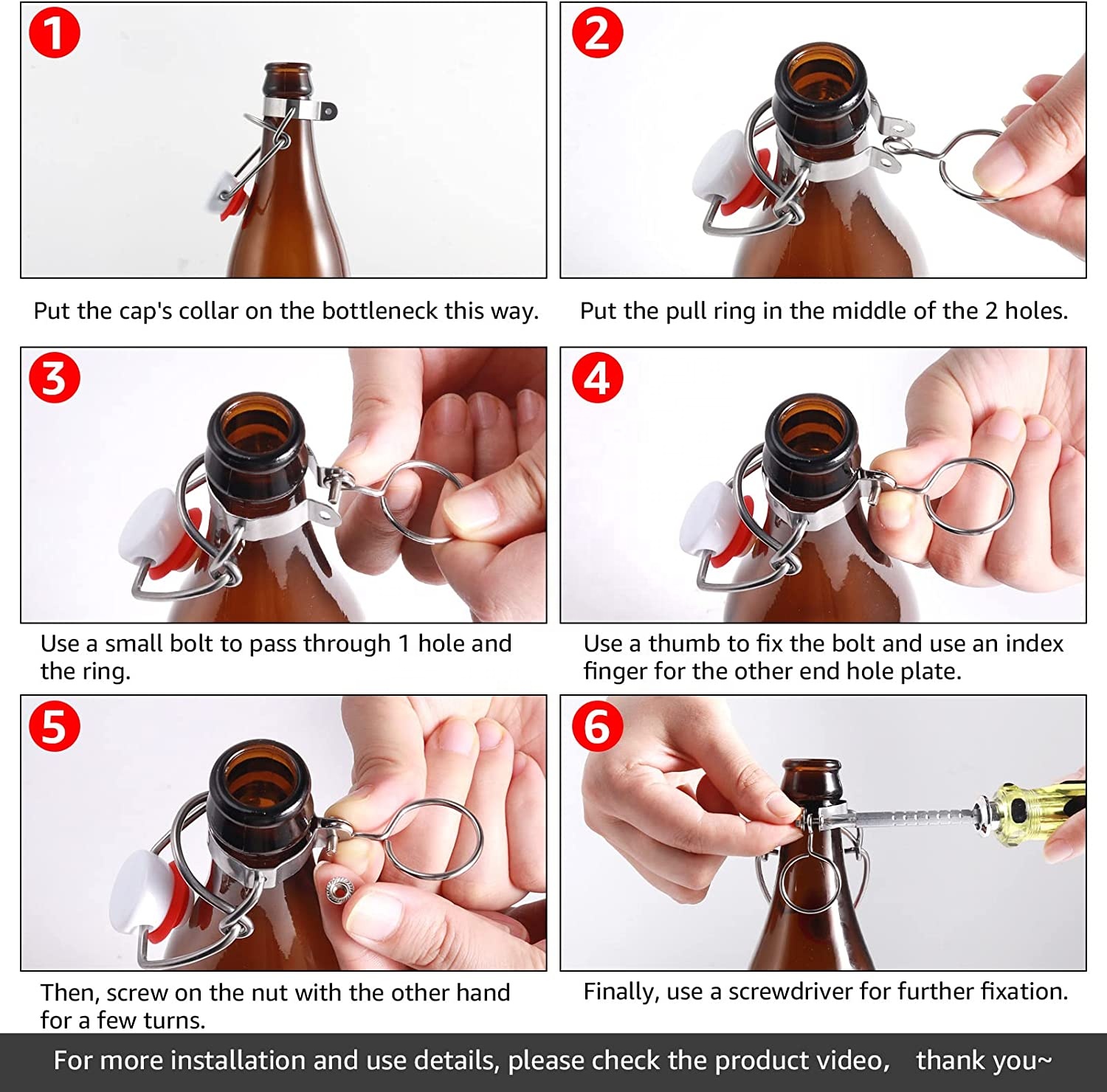 1

Put the cap's collar on the bottleneck this way.

2

Put the pull ring in the middle of the 2 holes.

3

Use a small bolt to pass through 1 hole and the ring.

4

Use a thumb to fix the bolt and use an index finger for the other end hole plate.

5

Then, screw on the nut with the other hand for a few turns.

6

Finally, use a screwdriver for further fixation.

For more installation and use details, please check the product video, thank you~