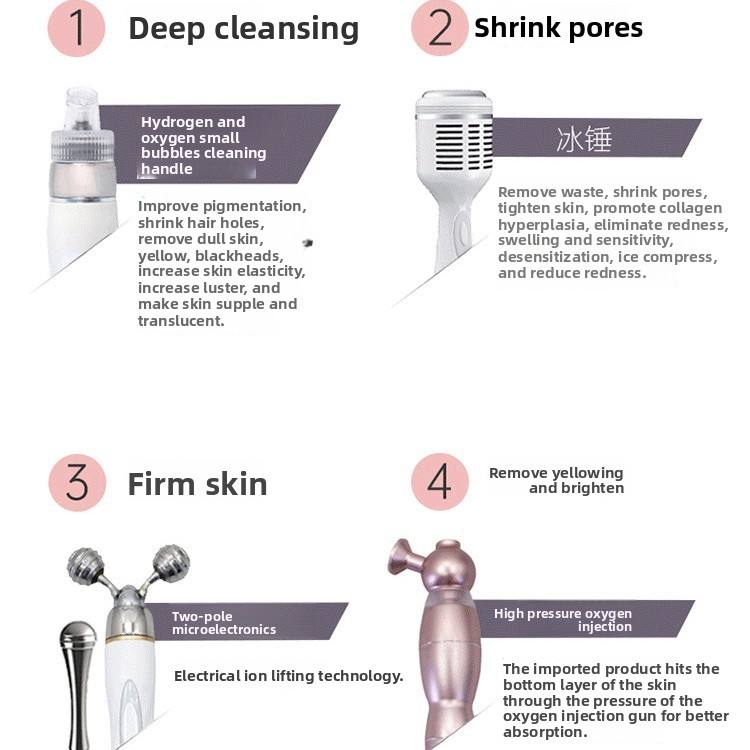 1 Deep cleansing

Hydrogen and oxygen small bubbles cleaning handle

Improve pigmentation, shrink hair holes, remove dull skin, yellow, blackheads, increase skin elasticity, increase luster, and make skin supple and translucent.

2 Shrink pores

冰锤

Remove waste, shrink pores, tighten skin, promote collagen hyperplasia, eliminate redness, swelling and sensitivity, desensitization, ice compress, and reduce redness.

3 Firm skin

Two-pole microelectronics

Electrical ion lifting technology.

4 Remove yellowing and brighten

High pressure oxygen injection

The imported product hits the bottom layer of the skin through the pressure of the oxygen injection gun for better absorption.