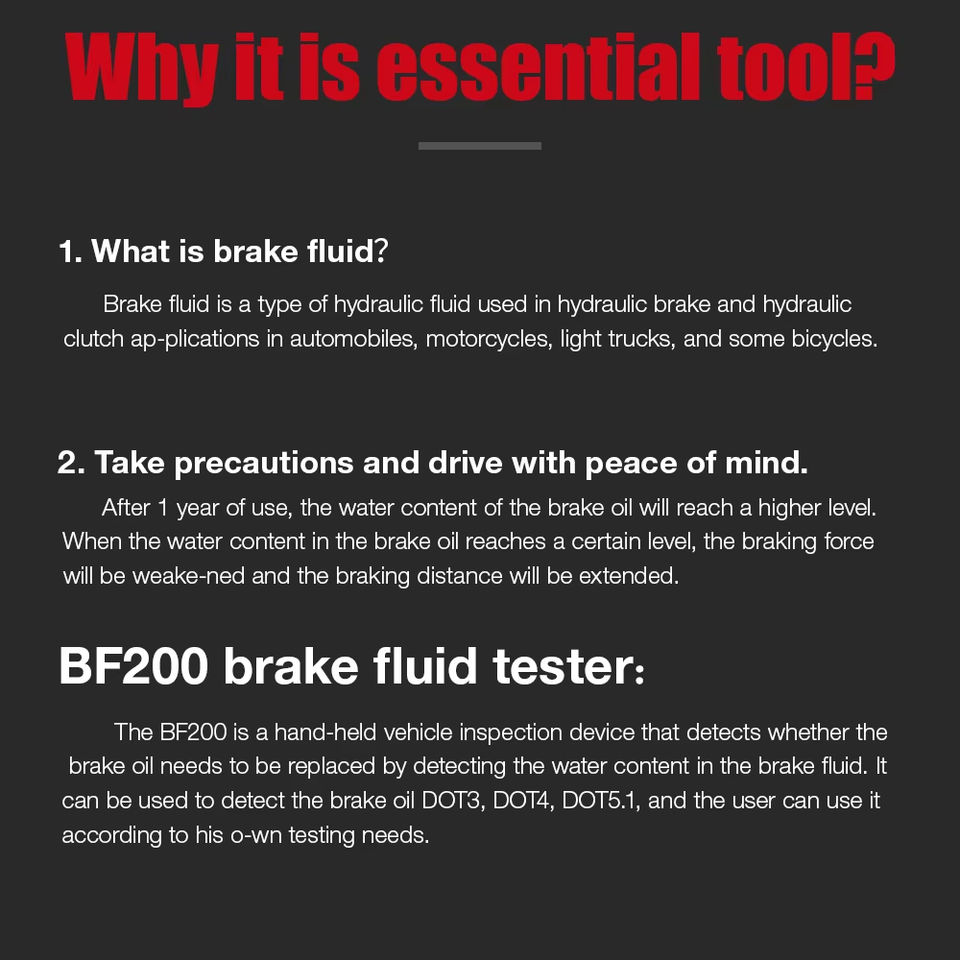 Why it is essential tool?

1. What is brake fluid?

Brake fluid is a type of hydraulic fluid used in hydraulic brake and hydraulic clutch ap-plications in automobiles, motorcycles, light trucks, and some bicycles.

2. Take precautions and drive with peace of mind.

After 1 year of use, the water content of the brake oil will reach a higher level. When the water content in the brake oil reaches a certain level, the braking force will be weake-ned and the braking distance will be extended.

BF200 brake fluid tester:

The BF200 is a hand-held vehicle inspection device that detects whether the brake oil needs to be replaced by detecting the water content in the brake fluid. It can be used to detect the brake oil DOT3, DOT4, DOT5.1, and the user can use it according to his o-wn testing needs.