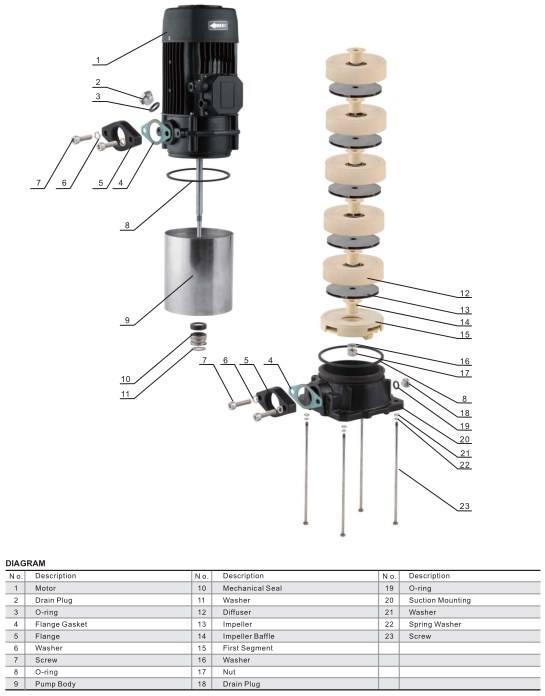 1
2
3
7
6
5
4
8
9
10
11
7
6
5
4
12
13
14
15
16
17
8
18
19
20
21
22
23

DIAGRAM

| No. | Description | No. | Description | No. | Description |
|---|---|---|---|---|---|
| 1 | Motor | 10 | Mechanical Seal | 19 | O-ring |
| 2 | Drain Plug | 11 | Washer | 20 | Suction Mounting |
| 3 | O-ring | 12 | Diffuser | 21 | Washer |
| 4 | Flange Gasket | 13 | Impeller | 22 | Spring Washer |
| 5 | Flange | 14 | Impeller Baffle | 23 | Screw |
| 6 | Washer | 15 | First Segment | | |
| 7 | Screw | 16 | Washer | | |
| 8 | O-ring | 17 | Nut | | |
| 9 | Pump Body | 18 | Drain Plug | | |