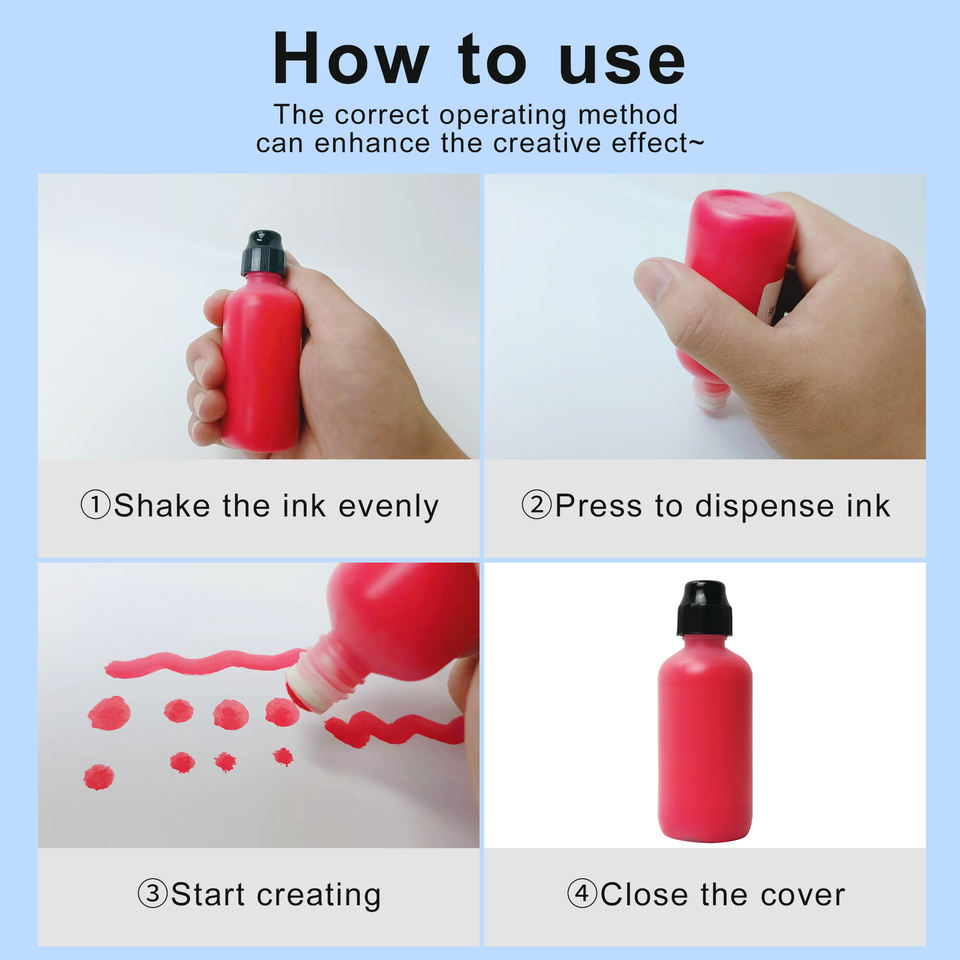 How to use

The correct operating method can enhance the creative effect~

①Shake the ink evenly

②Press to dispense ink

③Start creating

④Close the cover