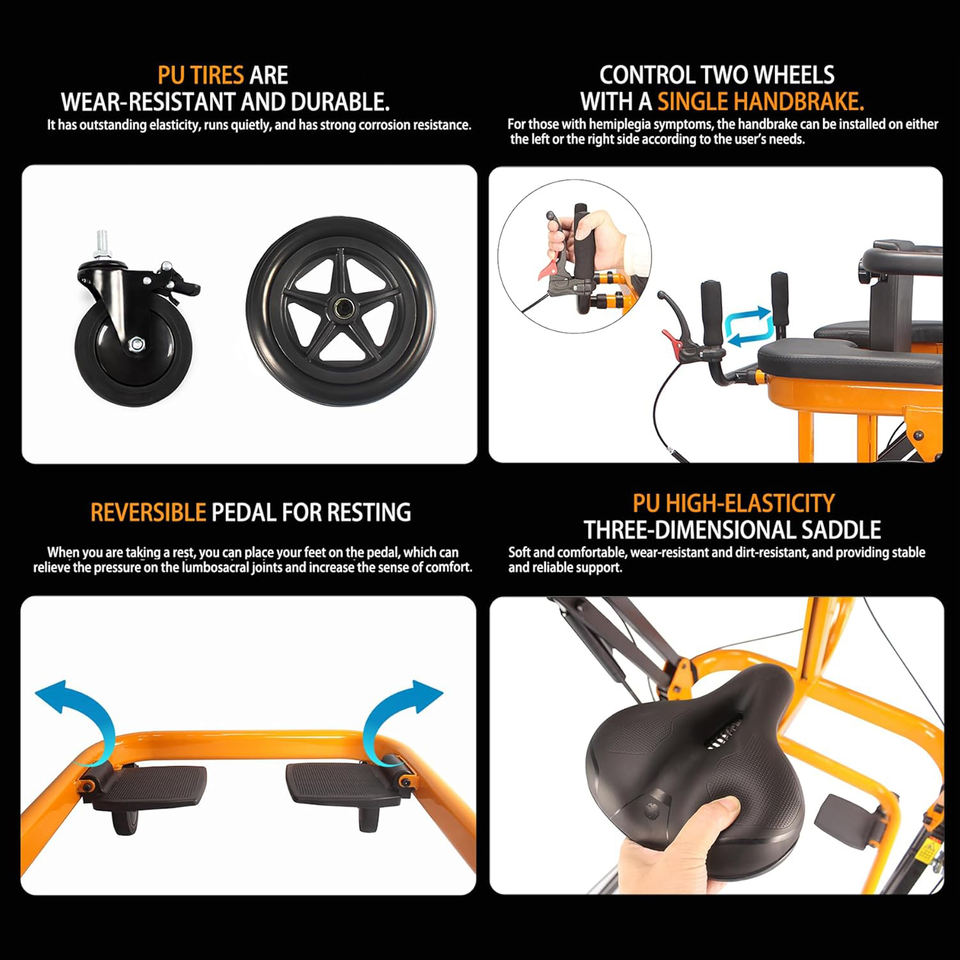 PU TIRES ARE
WEAR-RESISTANT AND DURABLE.
It has outstanding elasticity, runs quietly, and has strong corrosion resistance.

CONTROL TWO WHEELS
WITH A SINGLE HANDBRAKE.
For those with hemiplegia symptoms, the handbrake can be installed on either the left or the right side according to the user's needs.

REVERSIBLE PEDAL FOR RESTING
When you are taking a rest, you can place your feet on the pedal, which can relieve the pressure on the lumbosacral joints and increase the sense of comfort.

PU HIGH-ELASTICITY
THREE-DIMENSIONAL SADDLE
Soft and comfortable, wear-resistant and dirt-resistant, and providing stable and reliable support.