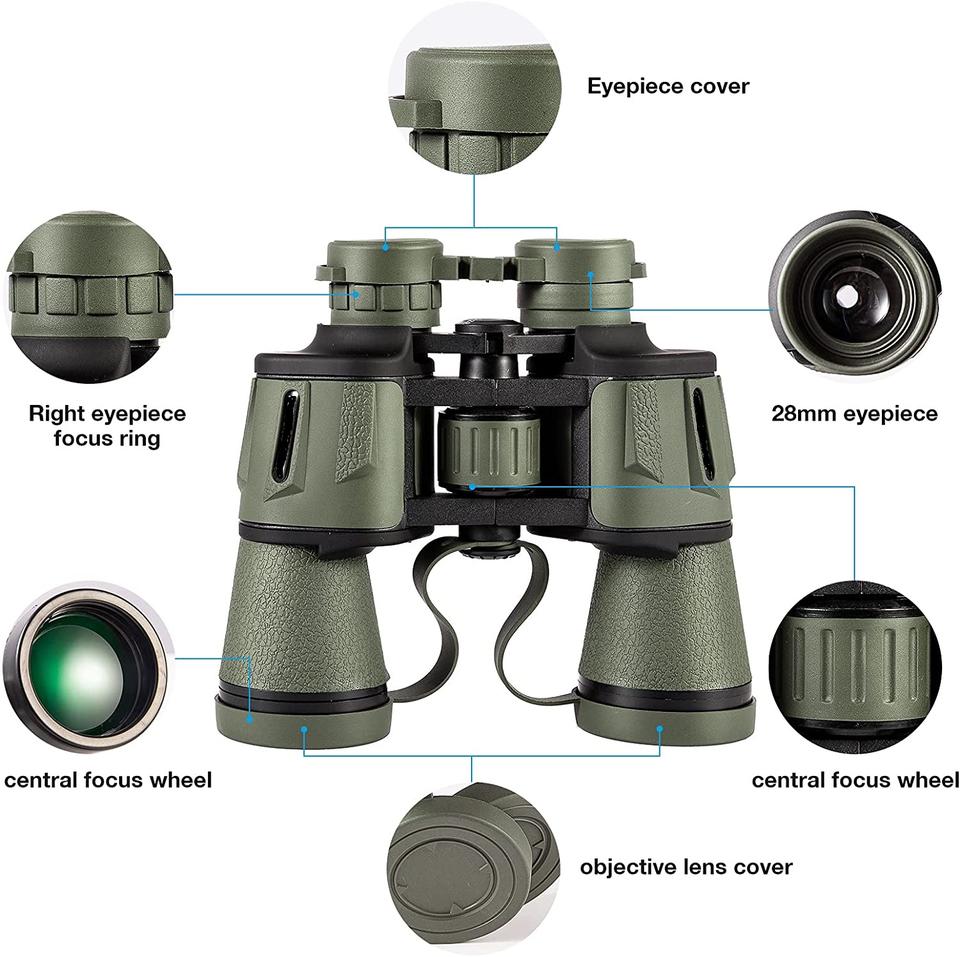 Eyepiece cover

Right eyepiece focus ring

28mm eyepiece

central focus wheel

central focus wheel

objective lens cover