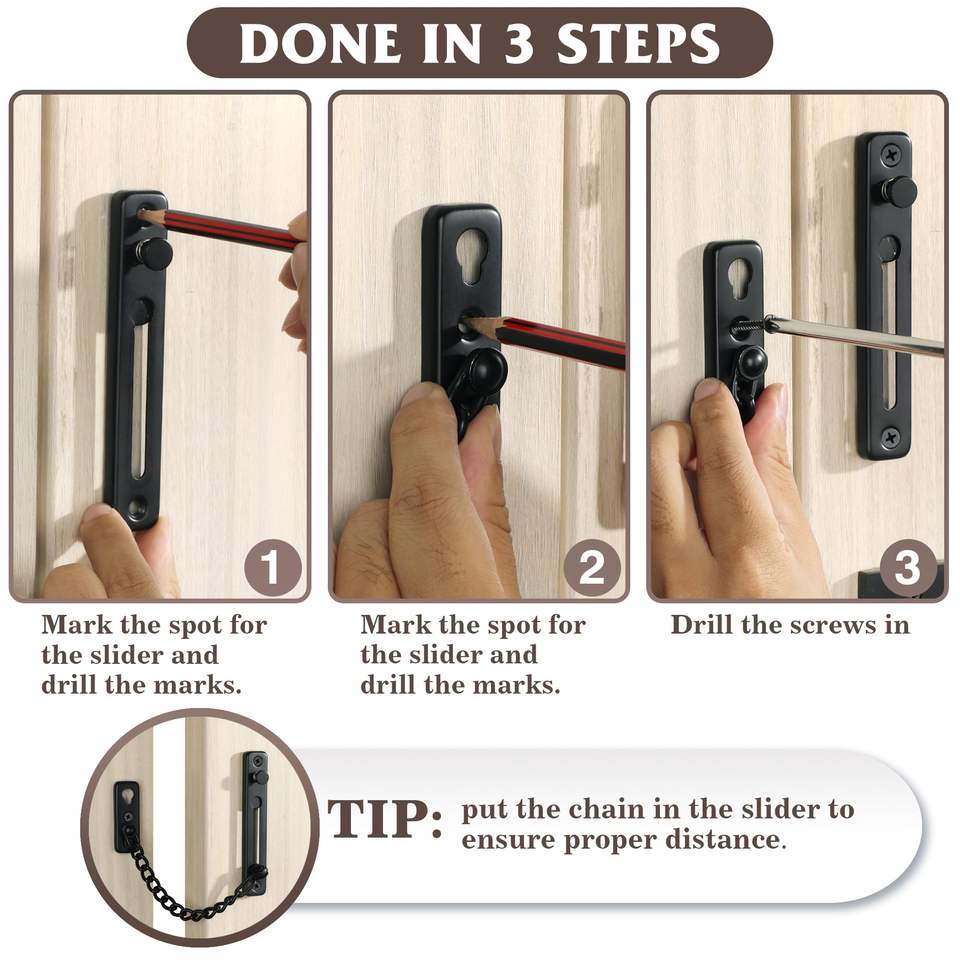 DONE IN 3 STEPS

1

Mark the spot for the slider and drill the marks.

2

Mark the spot for the slider and drill the marks.

3

Drill the screws in

TIP: put the chain in the slider to ensure proper distance.