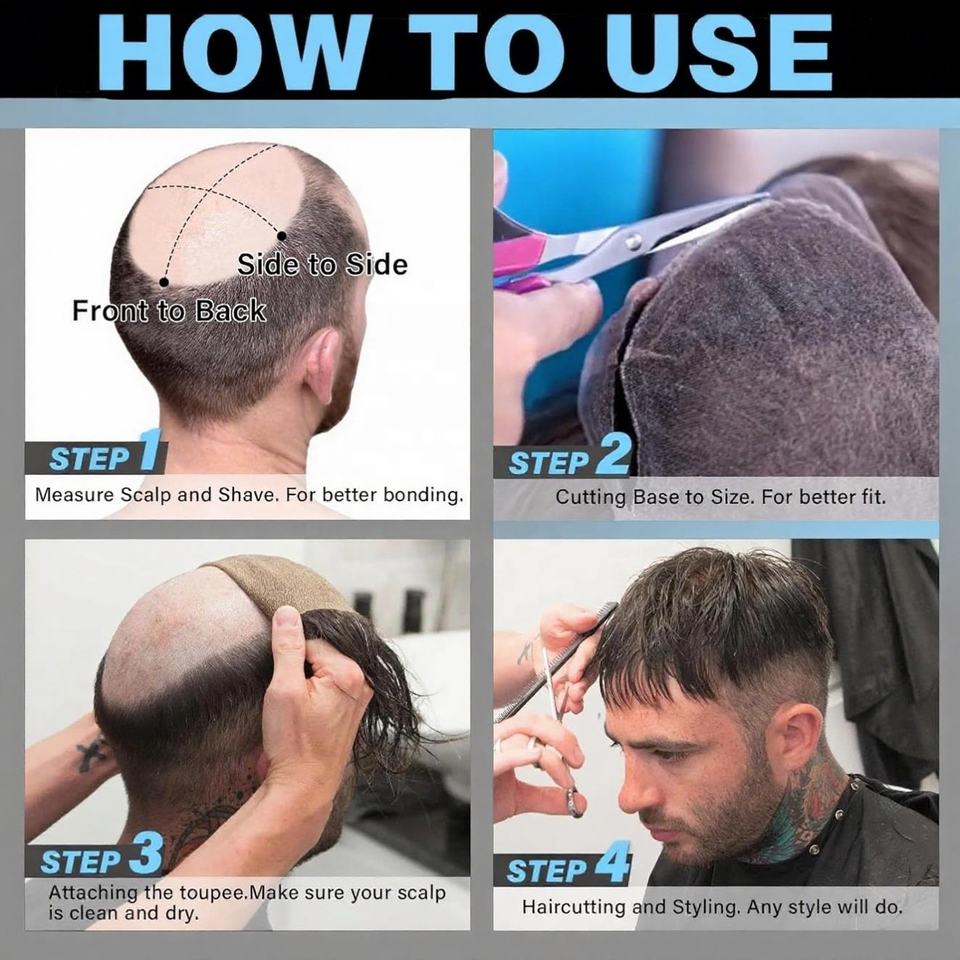 HOW TO USE

Side to Side
Front to Back
STEP 1
Measure Scalp and Shave. For better bonding.

STEP 2
Cutting Base to Size. For better fit.

STEP 3
Attaching the toupee.Make sure your scalp is clean and dry.

STEP 4
Haircutting and Styling. Any style will do.