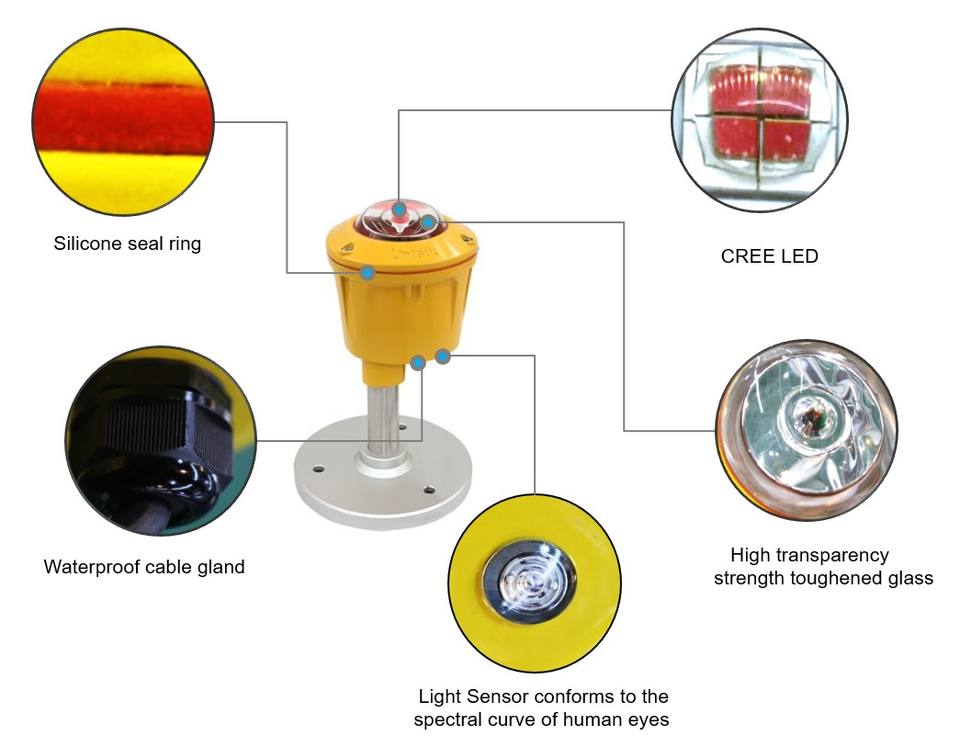 Silicone seal ring

CREE LED

Waterproof cable gland

High transparency strength toughened glass

Light Sensor conforms to the spectral curve of human eyes