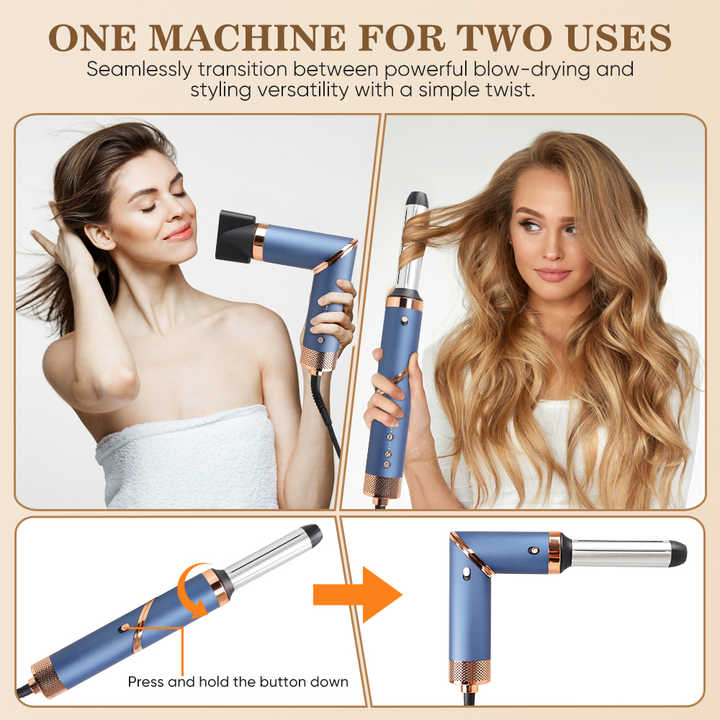 ONE MACHINE FOR TWO USES

Seamlessly transition between powerful blow-drying and styling versatility with a simple twist.

Press and hold the button down