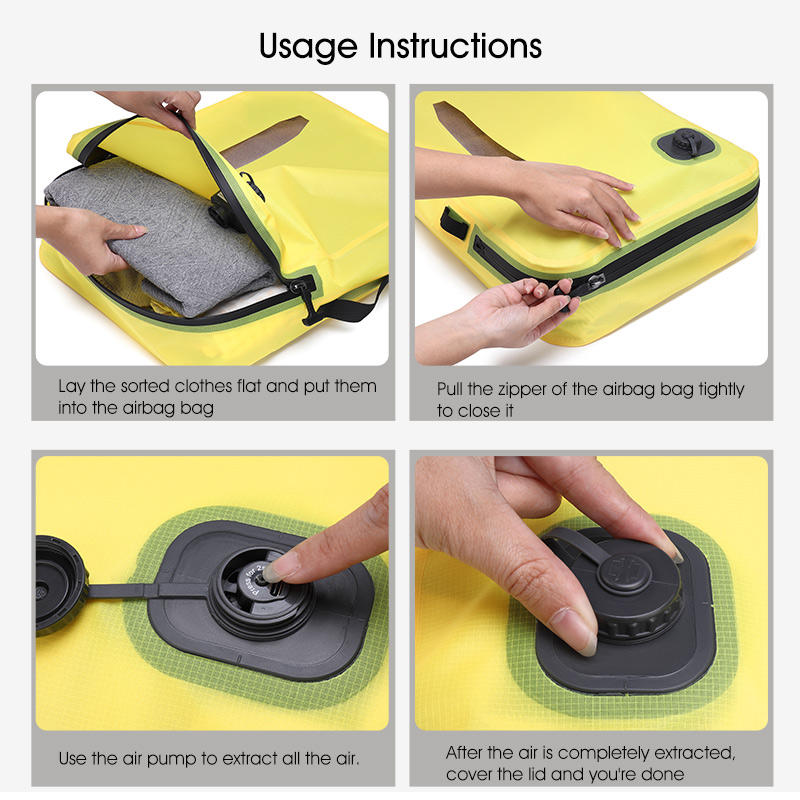 Usage Instructions

Lay the sorted clothes flat and put them into the airbag bag

Pull the zipper of the airbag bag tightly to close it

Use the air pump to extract all the air.

After the air is completely extracted, cover the lid and you're done