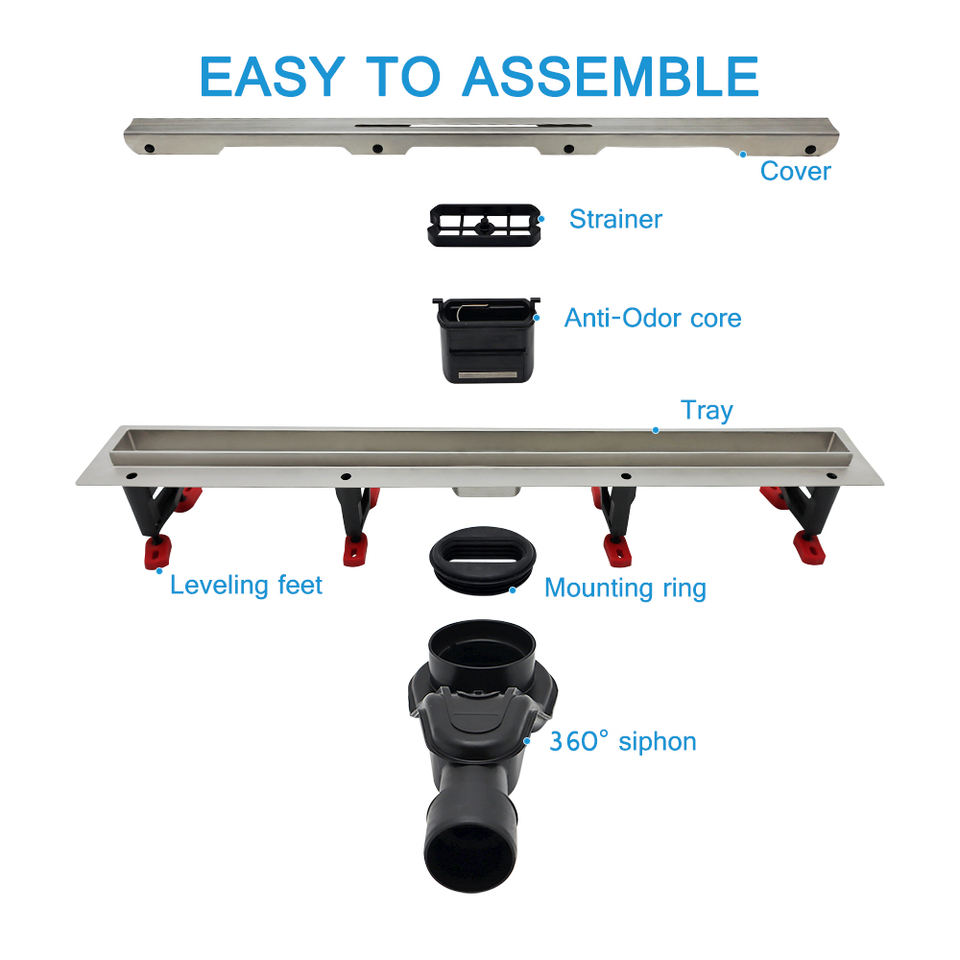 EASY TO ASSEMBLE

Cover

Strainer

Anti-Odor core

Tray

Leveling feet

Mounting ring

360° siphon