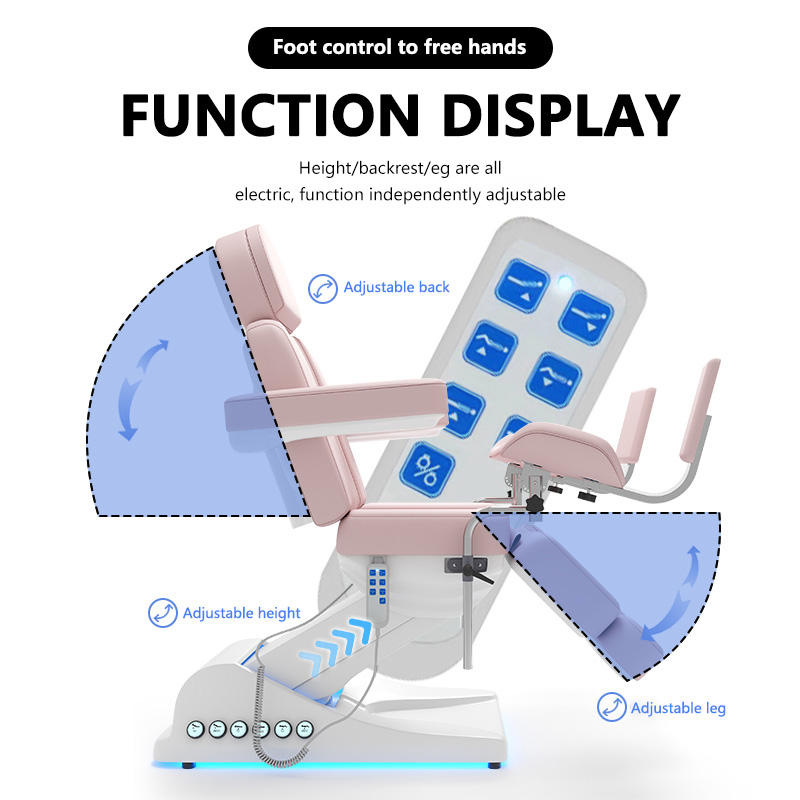 Foot control to free hands

FUNCTION DISPLAY

Height/backrest/eg are all electric, function independently adjustable

Adjustable back

Adjustable height

Adjustable leg