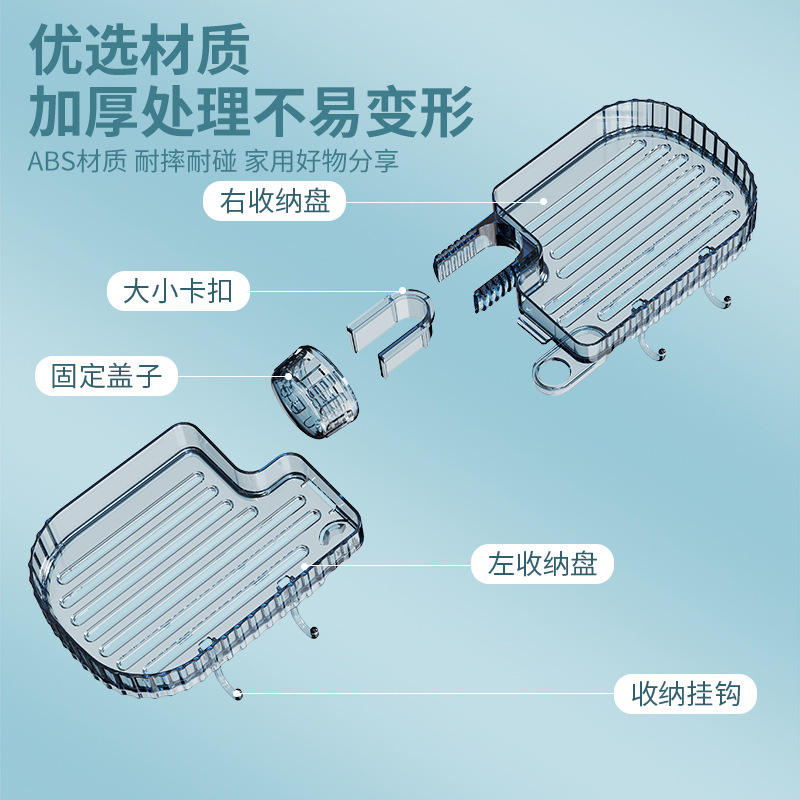 优选材质
加厚处理不易变形
ABS材质 耐摔耐碰 家用好物分享

右收纳盘

大小卡扣

固定盖子

左收纳盘

收纳挂钩