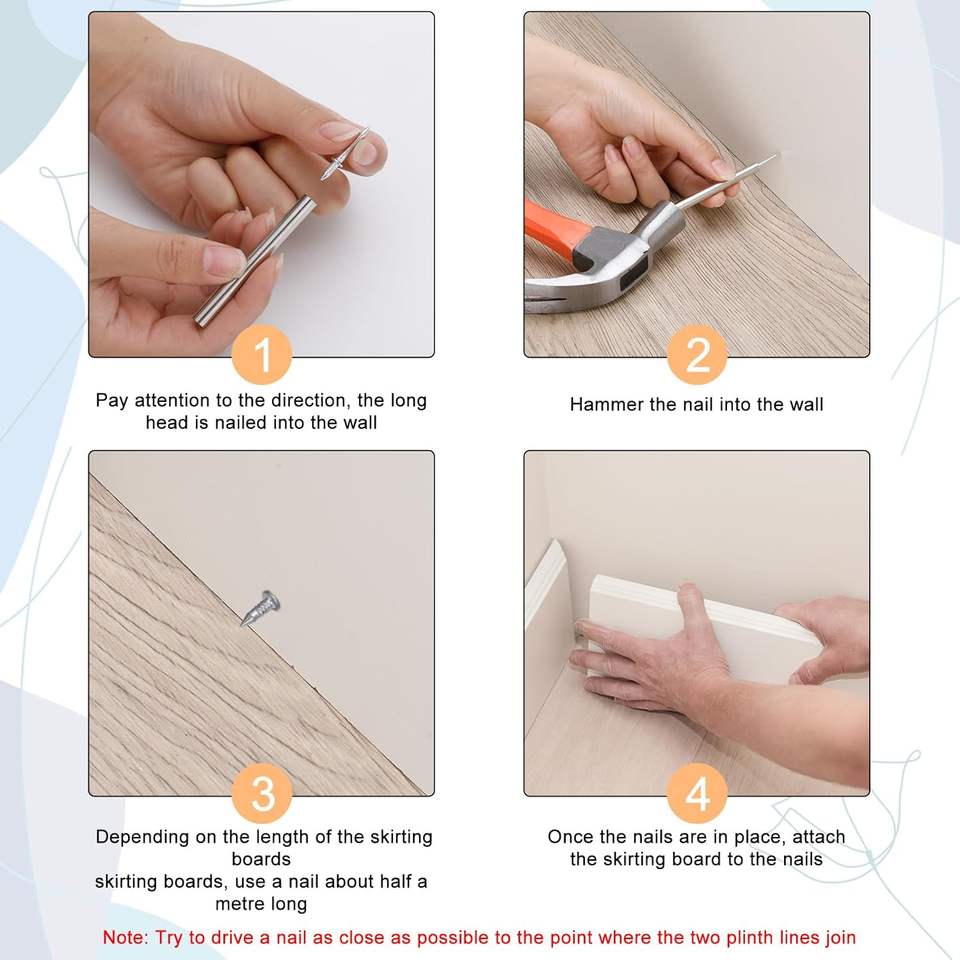 1

Pay attention to the direction, the long head is nailed into the wall

2

Hammer the nail into the wall

3

Depending on the length of the skirting boards
skirting boards, use a nail about half a metre long

4

Once the nails are in place, attach the skirting board to the nails

Note: Try to drive a nail as close as possible to the point where the two plinth lines join