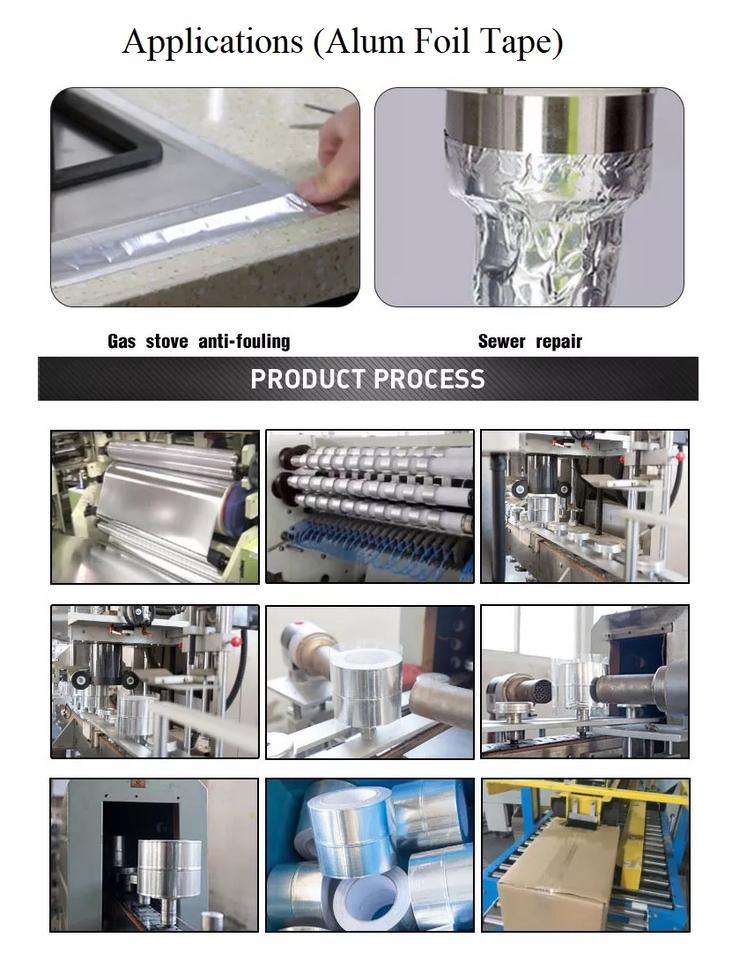 Applications (Alum Foil Tape)

Gas stove anti-fouling

Sewer repair

PRODUCT PROCESS