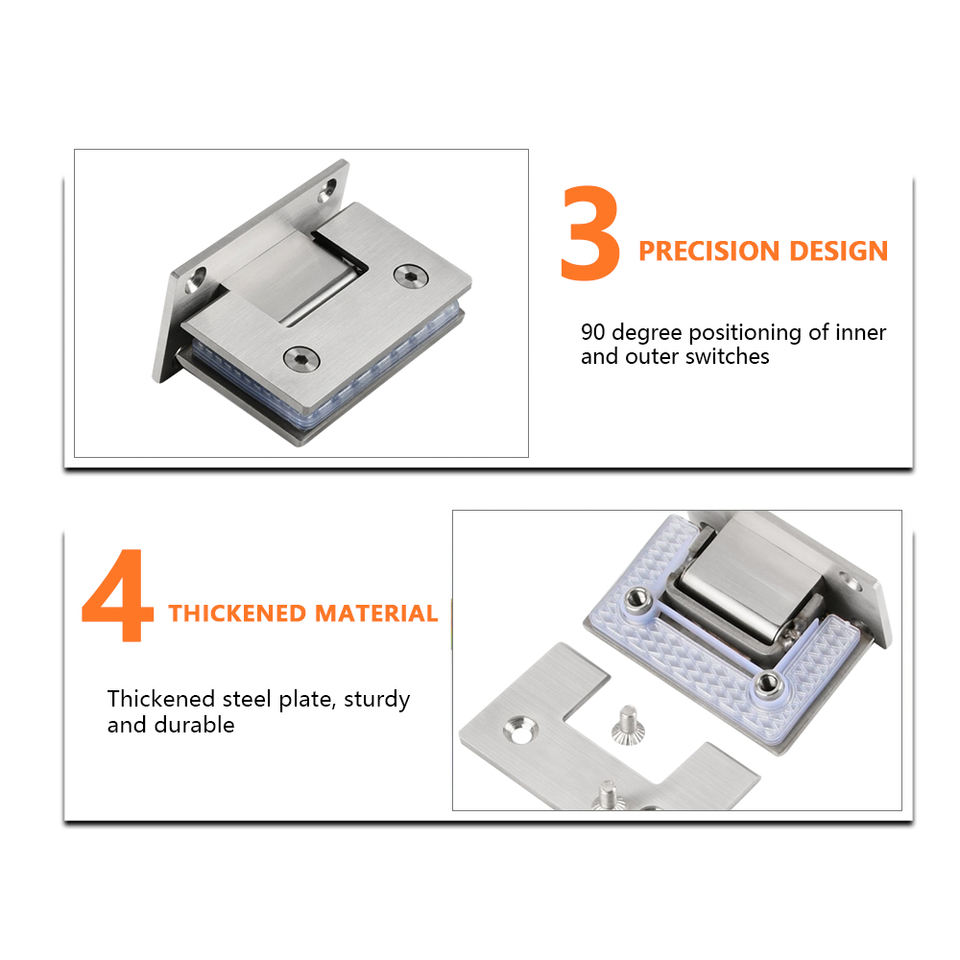 3 PRECISION DESIGN

90 degree positioning of inner and outer switches

4 THICKENED MATERIAL

Thickened steel plate, sturdy and durable