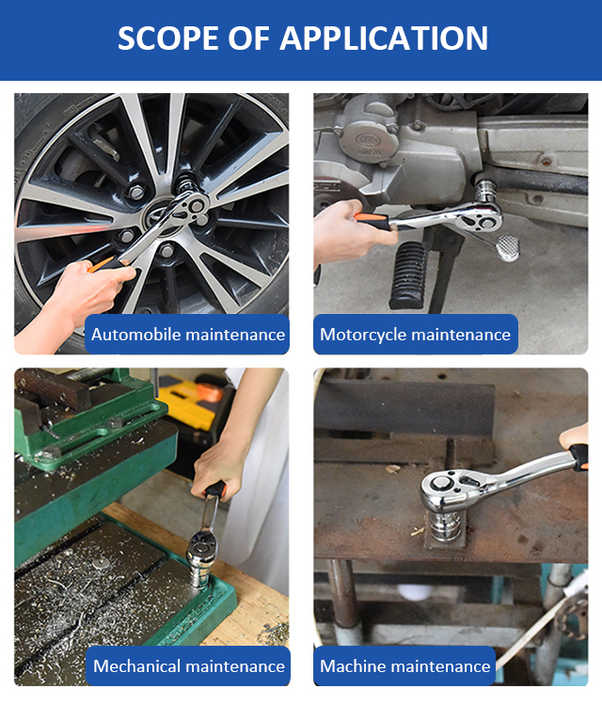 SCOPE OF APPLICATION

Automobile maintenance

Motorcycle maintenance

Mechanical maintenance

Machine maintenance