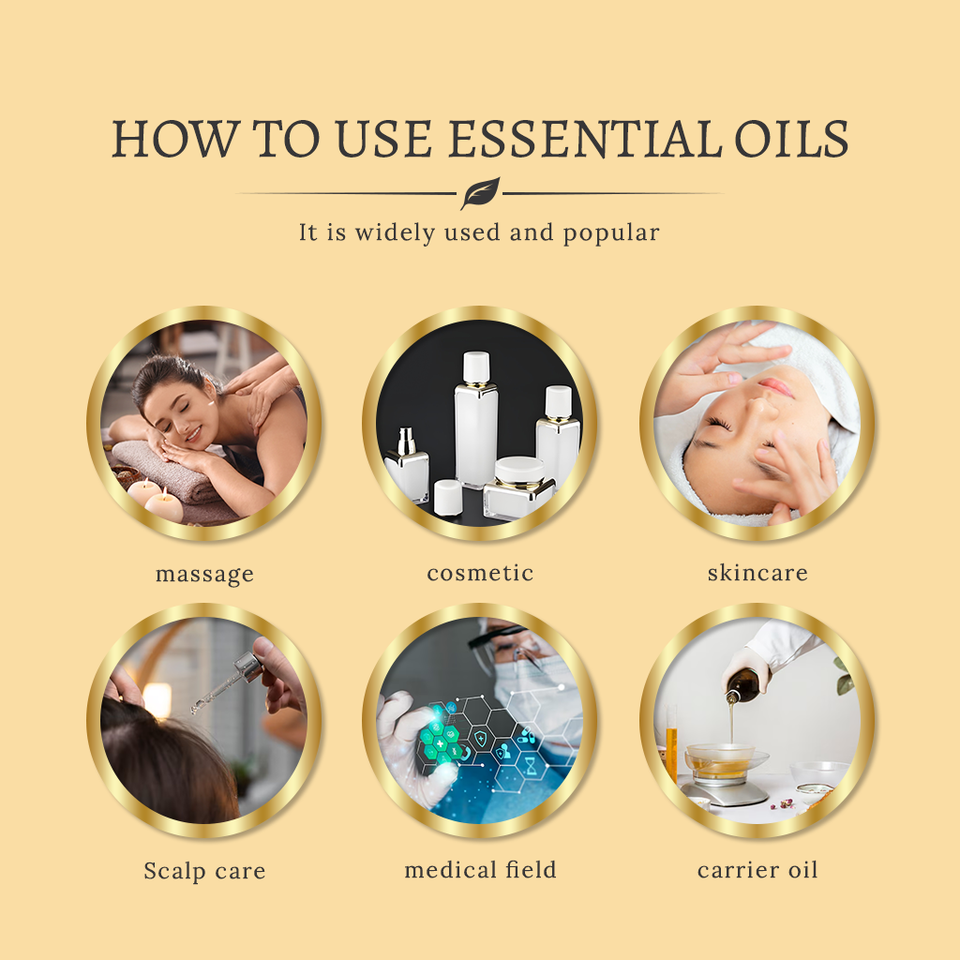 HOW TO USE ESSENTIAL OILS

It is widely used and popular

massage

cosmetic

skincare

Scalp care

medical field

carrier oil