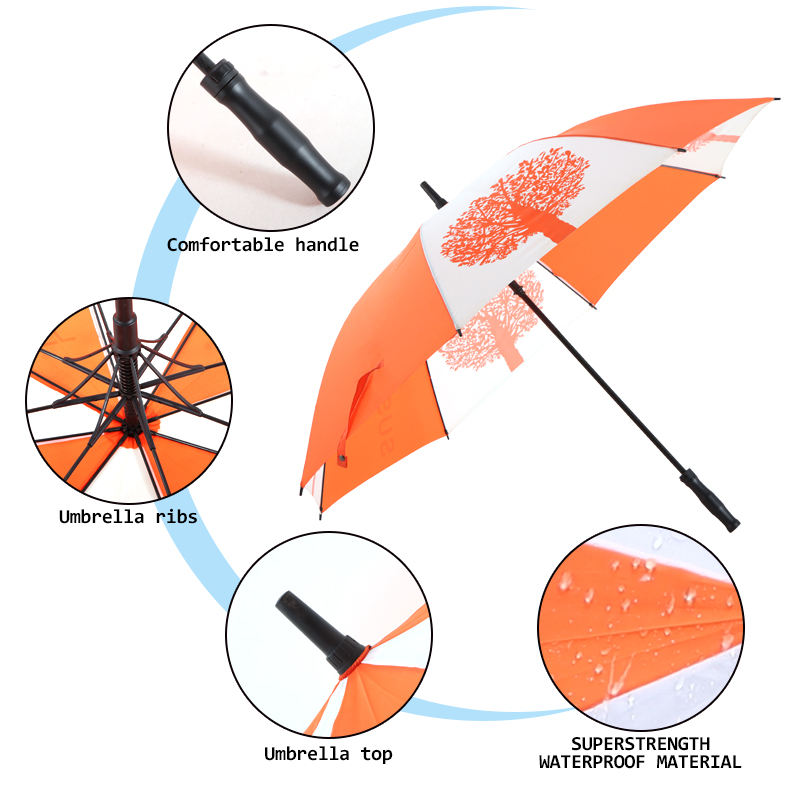 Comfortable handle

Umbrella ribs

Umbrella top

SUPERSTRENGTH
WATERPROOF MATERIAL