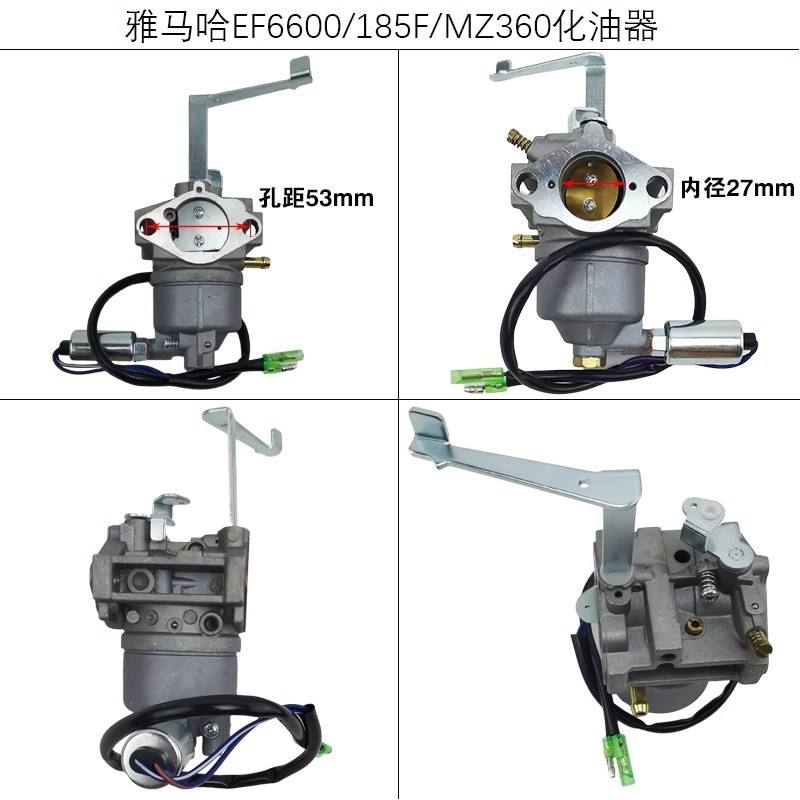 雅马哈EF6600/185F/MZ360化油器

孔距53mm

内径27mm