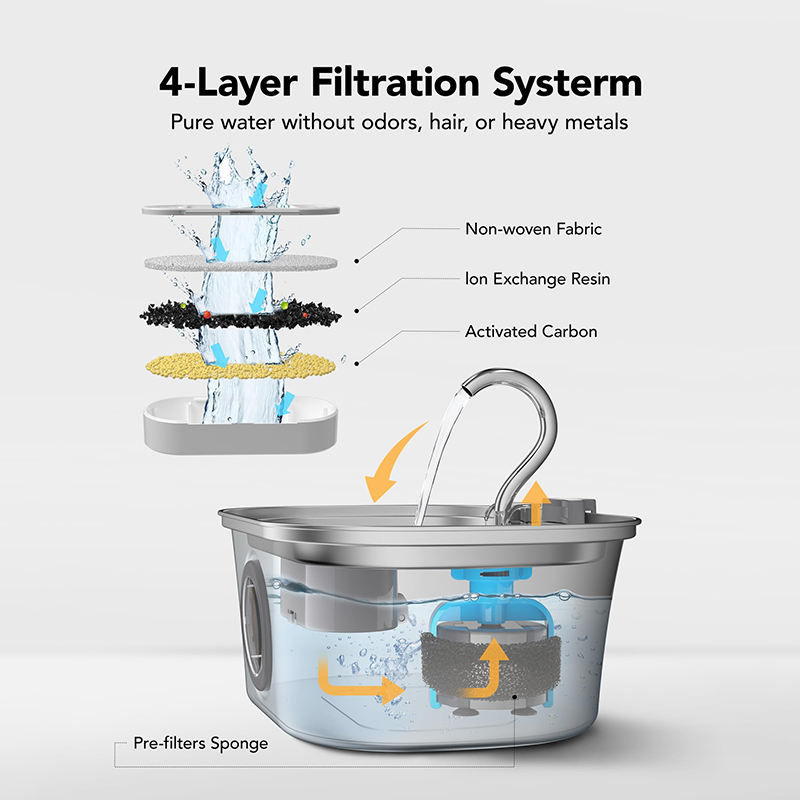 4-Layer Filtration Systerm
Pure water without odors, hair, or heavy metals

Non-woven Fabric
Ion Exchange Resin
Activated Carbon

Pre-filters Sponge