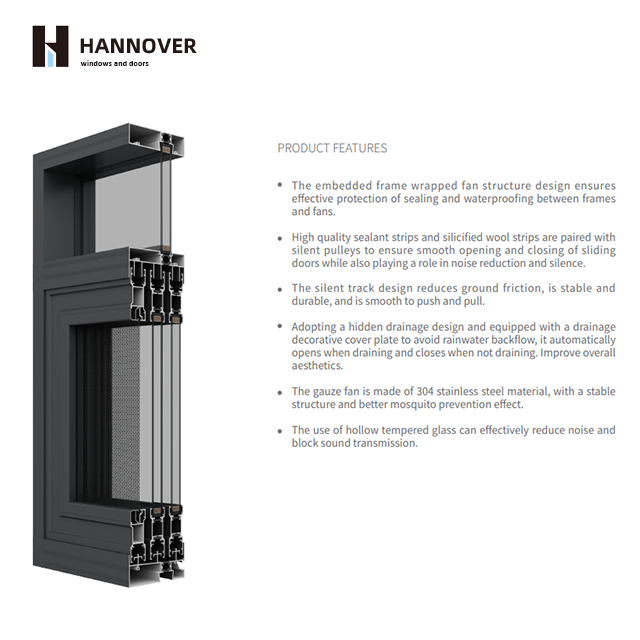 HANNOVER
windows and doors

PRODUCT FEATURES

• The embedded frame wrapped fan structure design ensures effective protection of sealing and waterproofing between frames and fans.

• High quality sealant strips and silicified wool strips are paired with silent pulleys to ensure smooth opening and closing of sliding doors while also playing a role in noise reduction and silence.

• The silent track design reduces ground friction, is stable and durable, and is smooth to push and pull.

• Adopting a hidden drainage design and equipped with a drainage decorative cover plate to avoid rainwater backflow, it automatically opens when draining and closes when not draining. Improve overall aesthetics.

• The gauze fan is made of 304 stainless steel material, with a stable structure and better mosquito prevention effect.

• The use of hollow tempered glass can effectively reduce noise and block sound transmission.