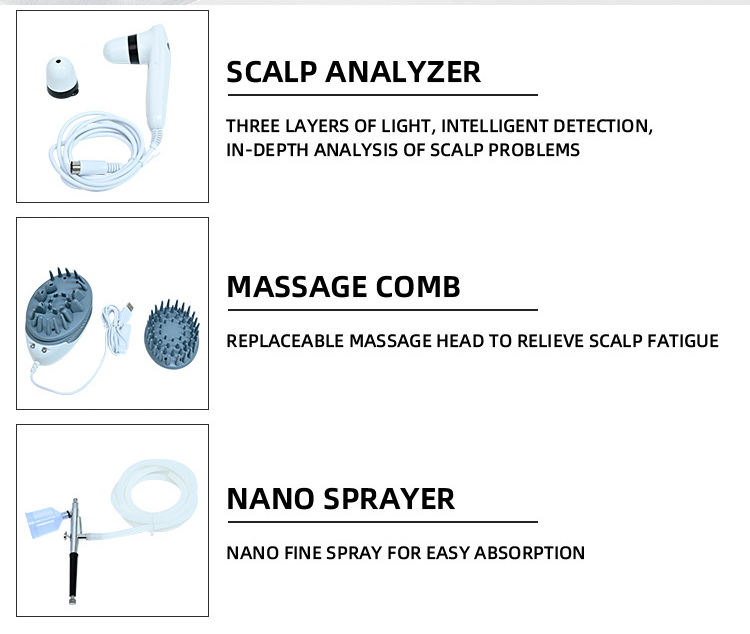 SCALP ANALYZER

THREE LAYERS OF LIGHT, INTELLIGENT DETECTION, IN-DEPTH ANALYSIS OF SCALP PROBLEMS

MASSAGE COMB

REPLACEABLE MASSAGE HEAD TO RELIEVE SCALP FATIGUE

NANO SPRAYER

NANO FINE SPRAY FOR EASY ABSORPTION