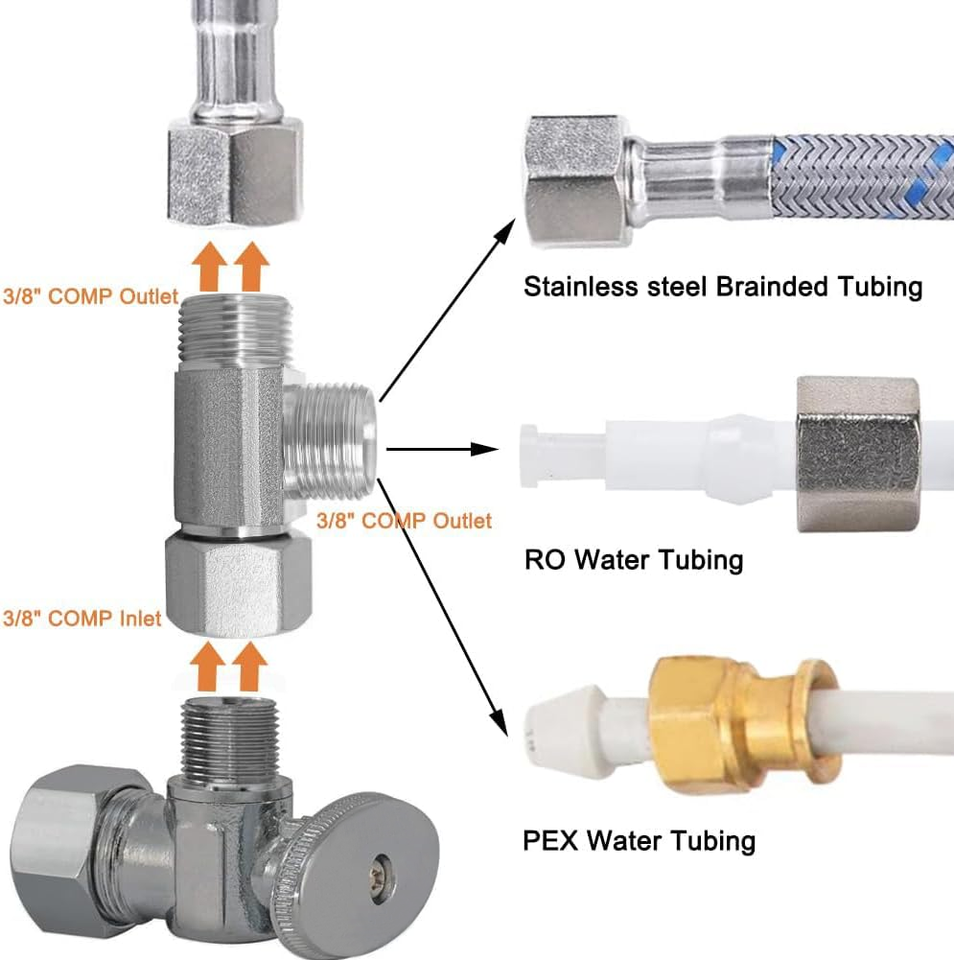 3/8" COMP Outlet

3/8" COMP Outlet

3/8" COMP Inlet

Stainless steel Brainded Tubing

RO Water Tubing

PEX Water Tubing